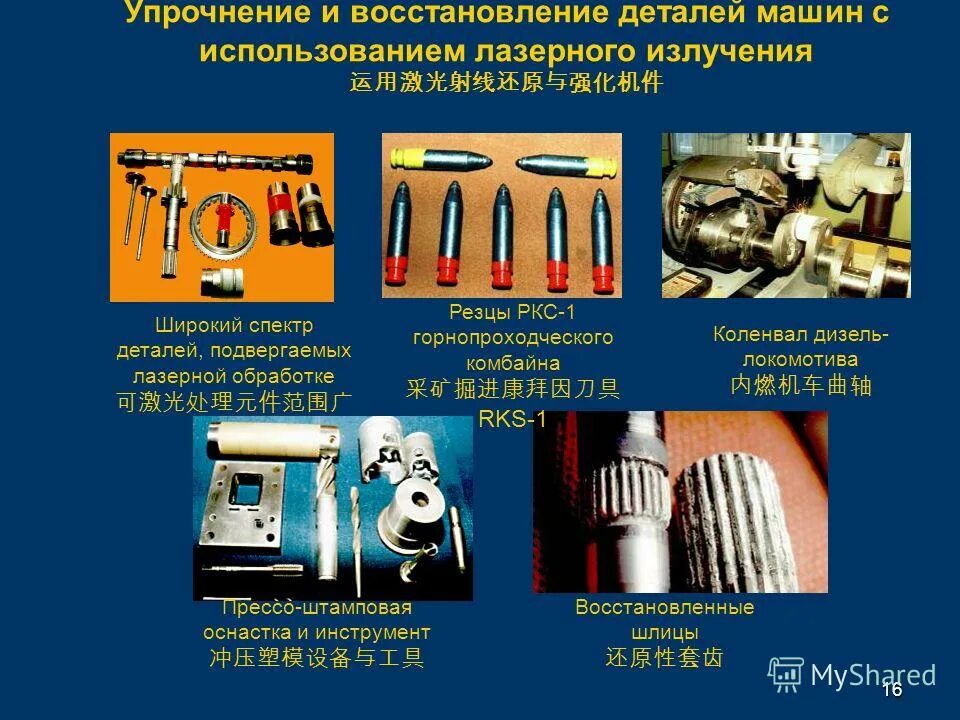 Упрочнение и восстановление деталей машин с использованием лазерного излучения
运用激光射线还原与强化机件

Широкий спектр деталей, подвергаемых лазерной обработке
可激光处理元件范围广

Резцы РКС-1 горнопроходческого комбайна
采矿掘进康拜因刀具
RKS-1

Коленвал дизель-локомотива
内燃机车曲轴

Прессо-штамповая оснастка и инструмент
冲压塑模设备与工具

Восстановленные шлицы
还原性套齿

MyShared

16