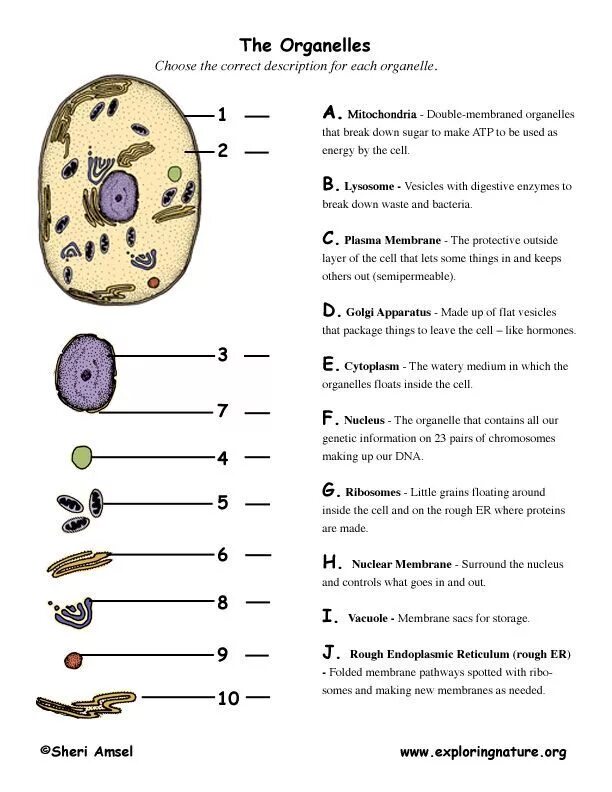 The Organelles

Choose the correct description for each organelle.

1 —

2 —

3 —

7 —

4 —

5 —

6 —

8 —

9 —

10 —

A. Mitochondria - Double-membraned organelles that break down sugar to make ATP to be used as energy by the cell.

B. Lysosome - Vesicles with digestive enzymes to break down waste and bacteria.

C. Plasma Membrane - The protective outside layer of the cell that lets some things in and keeps others out (semipermeable).

D. Golgi Apparatus - Made up of flat vesicles that package things to leave the cell – like hormones.

E. Cytoplasm - The watery medium in which the organelles floats inside the cell.

F. Nucleus - The organelle that contains all our genetic information on 23 pairs of chromosomes making up our DNA.

G. Ribosomes - Little grains floating around inside the cell and on the rough ER where proteins are made.

H. Nuclear Membrane - Surround the nucleus and controls what goes in and out.

I. Vacuole - Membrane sacs for storage.

J. Rough Endoplasmic Reticulum (rough ER) - Folded membrane pathways spotted with ribosomes and making new membranes as needed.

©Sheri Amsel

www.exploringnature.org