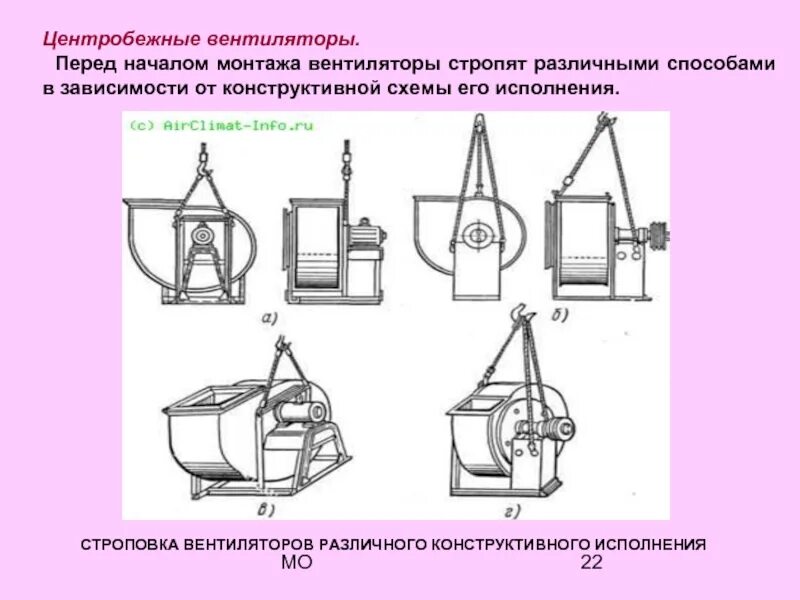 Центробежные вентиляторы.

Перед началом монтажа вентиляторы стропят различными способами в зависимости от конструктивной схемы его исполнения.

(c) AirClimat-Info.ru

а)

б)

в)

г)

СТРОПОВКА ВЕНТИЛЯТОРОВ РАЗЛИЧНОГО КОНСТРУКТИВНОГО ИСПОЛНЕНИЯ

МО

22