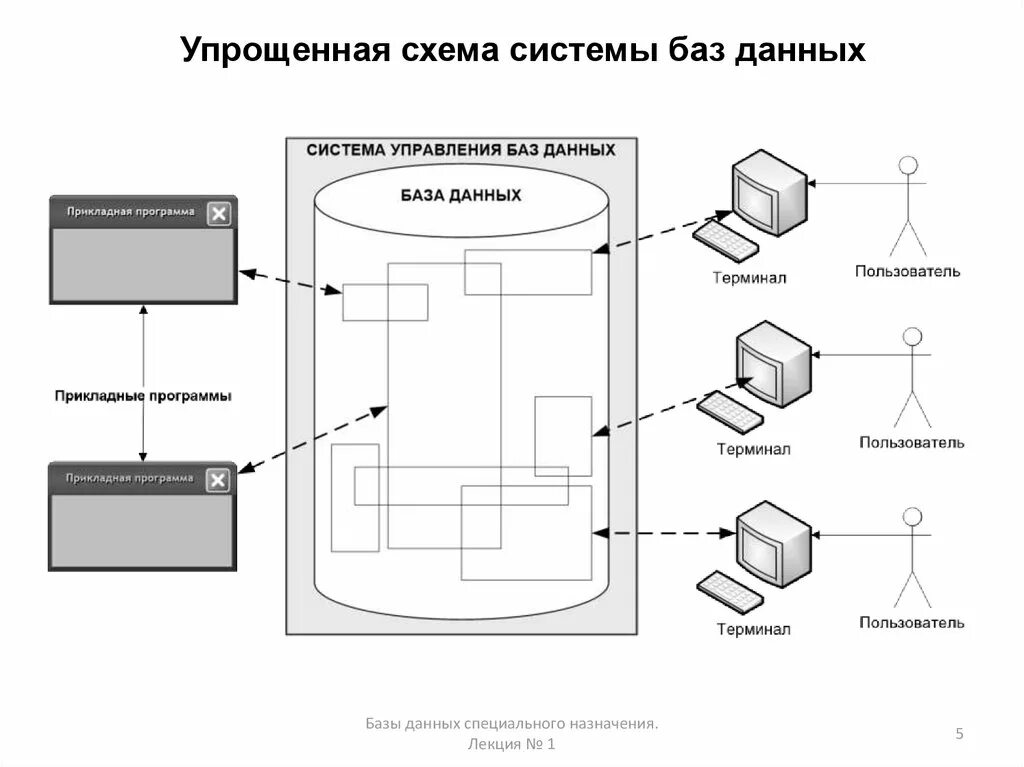 Упрощенная схема системы баз данных

СИСТЕМА УПРАВЛЕНИЯ БАЗ ДАННЫХ

БАЗА ДАННЫХ

Прикладная программа

Прикладные программы

Прикладная программа

Терминал

Пользователь

Терминал

Пользователь

Терминал

Пользователь

Базы данных специального назначения. Лекция № 1

5