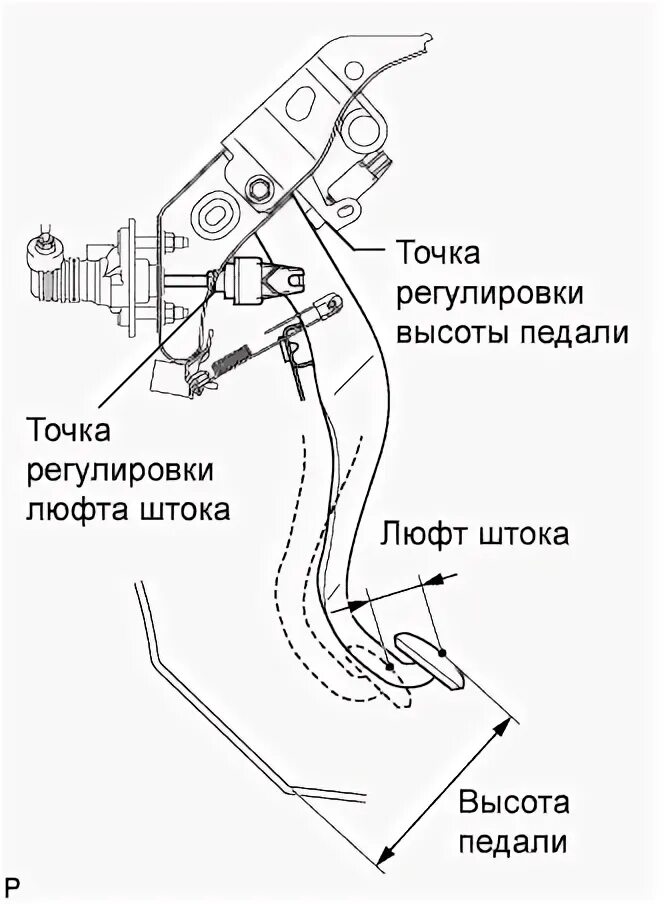 Точка регулировки высоты педали

Точка регулировки люфта штока

Люфт штока

Высота педали

P