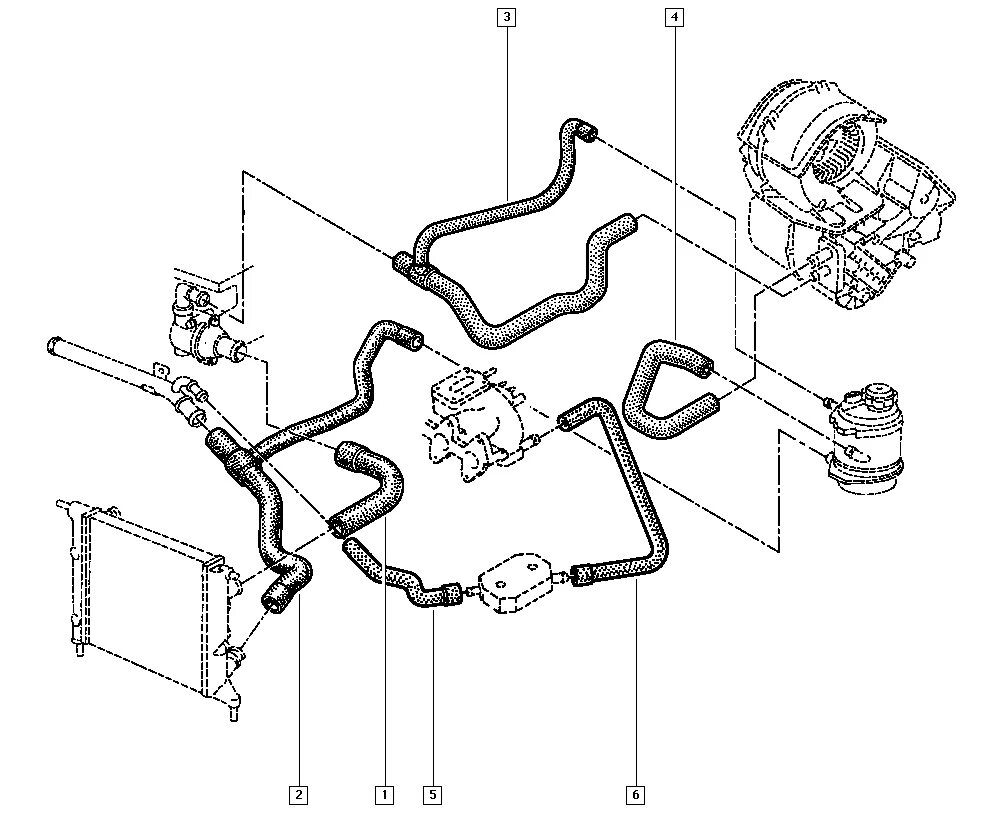 3
4
2
1
5
6