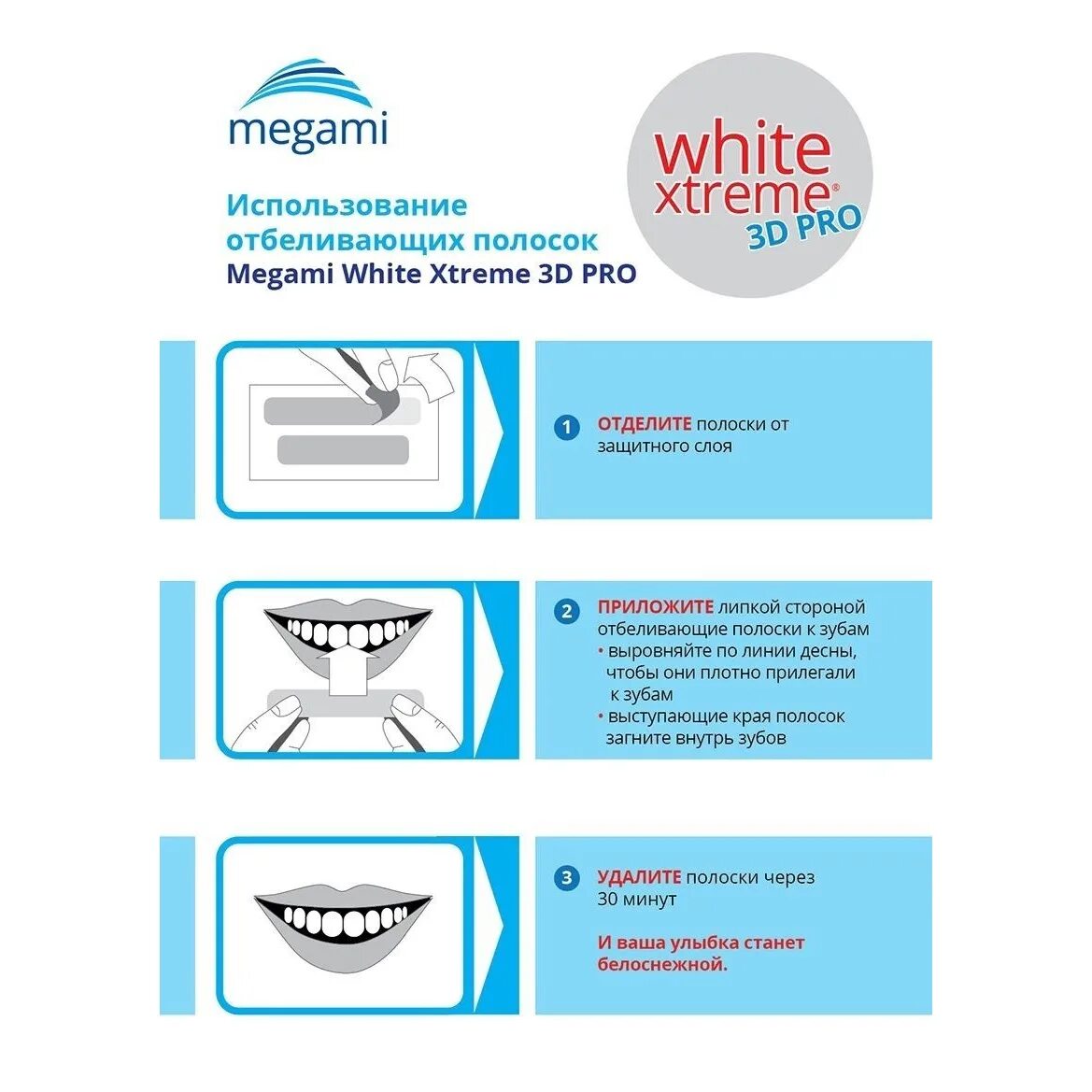 megami

white xtreme® 3D PRO

Использование отбеливающих полосок
Megami White Xtreme 3D PRO

1 ОТДЕЛИТЕ полоски от защитного слоя

2 ПРИЛОЖИТЕ липкой стороной отбеливающие полоски к зубам
• выровняйте по линии десны, чтобы они плотно прилегали к зубам
• выступающие края полосок загните внутрь зубов

3 УДАЛИТЕ полоски через 30 минут

И ваша улыбка станет белоснежной.