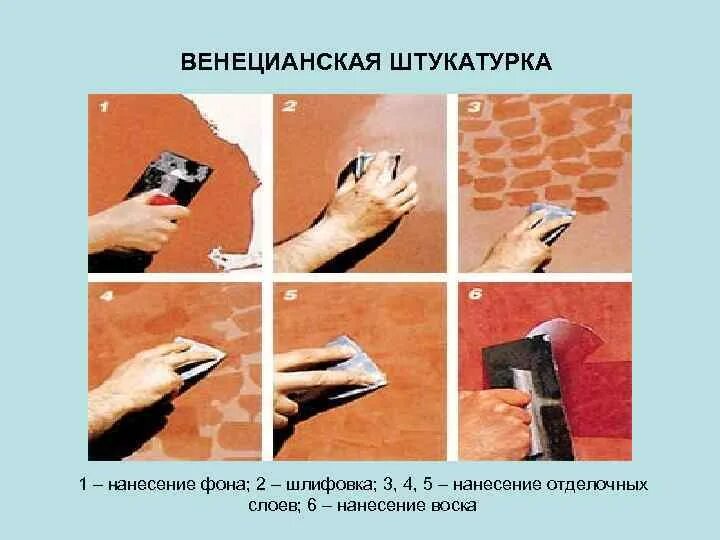 ВЕНЕЦИАНСКАЯ ШТУКАТУРКА

1

2

3

4

5

6

1 – нанесение фона; 2 – шлифовка; 3, 4, 5 – нанесение отделочных слоев; 6 – нанесение воска