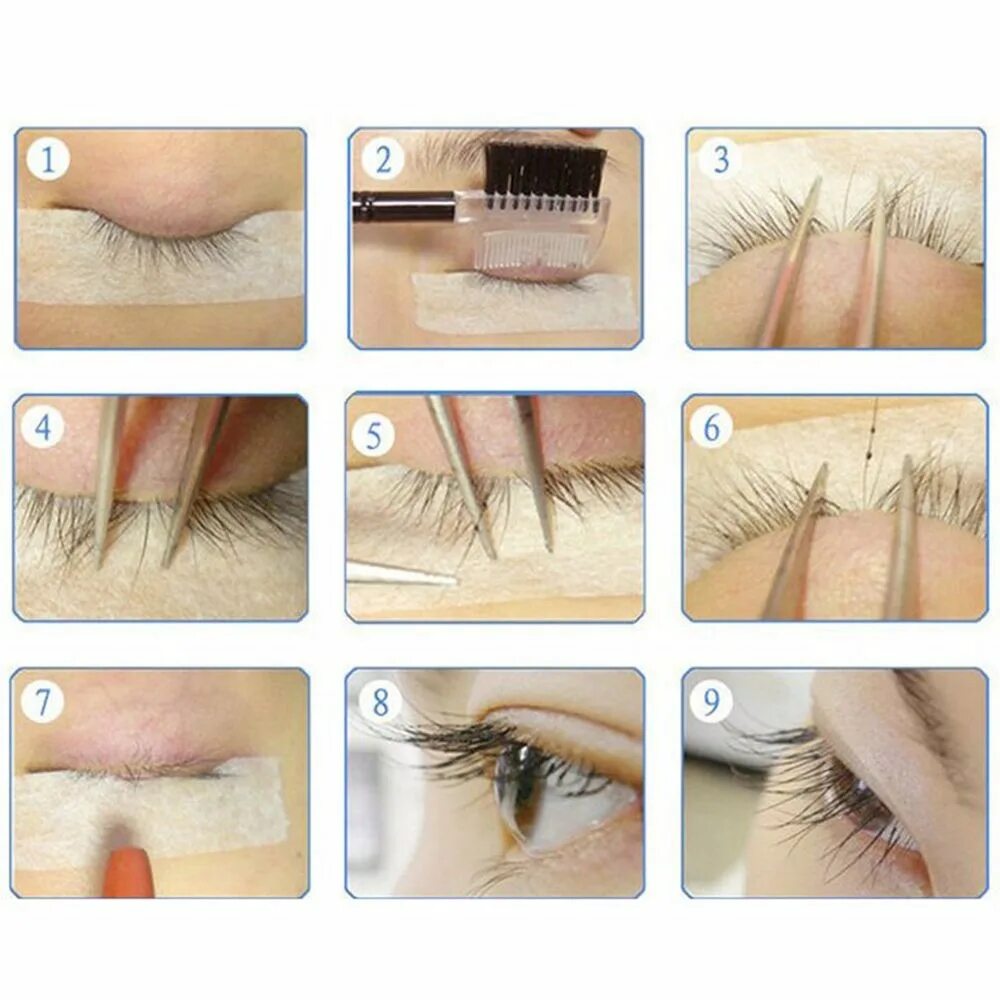 1
2
3
4
5
6
7
8
9