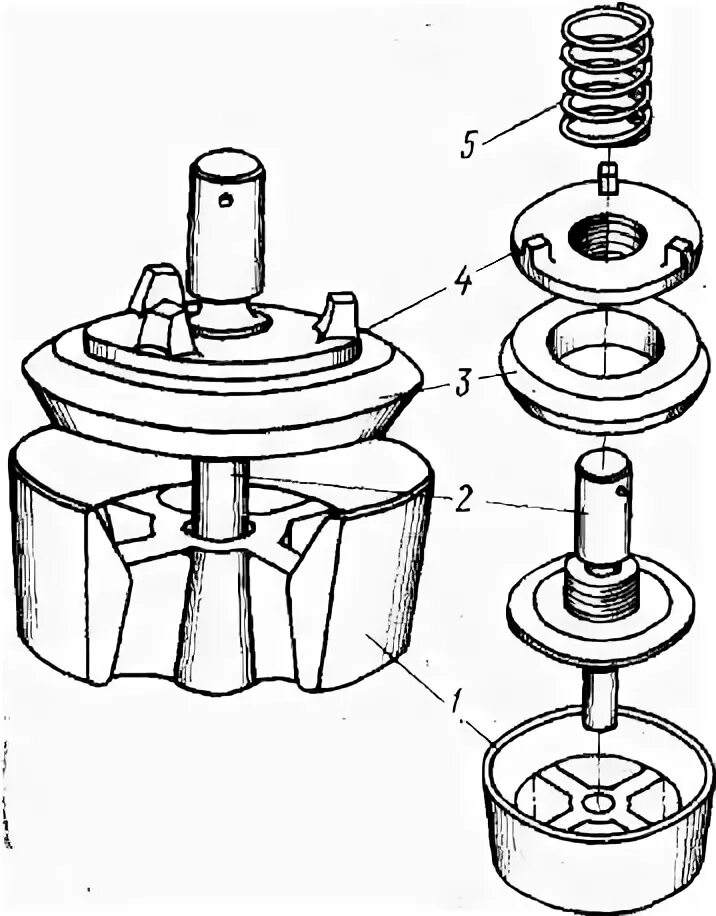 5
4
3
2
1