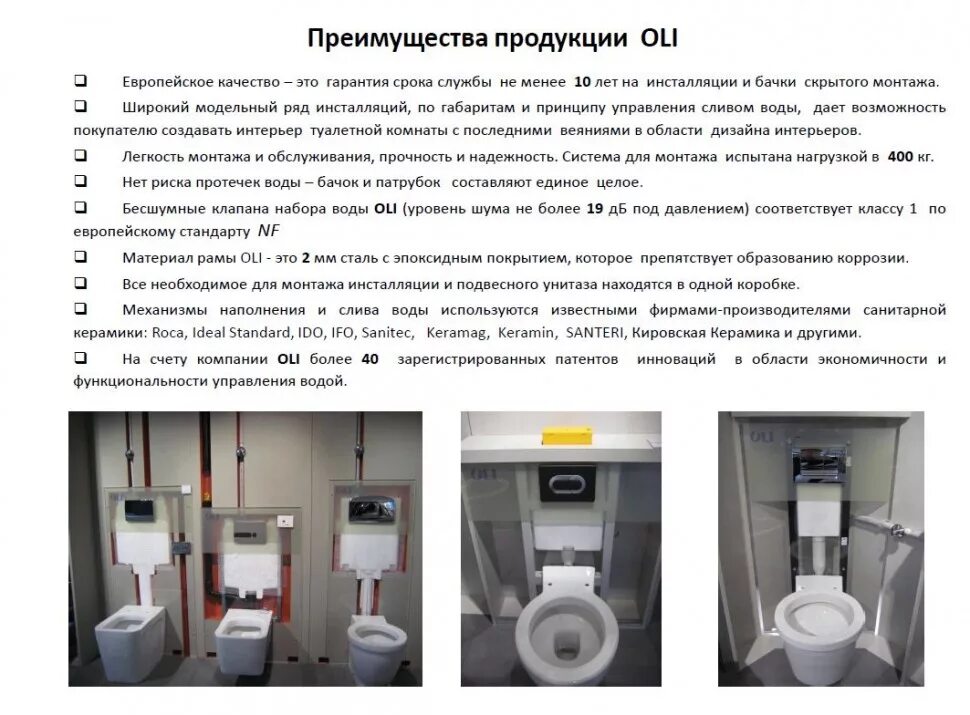 Преимущества продукции OLI

❑ Европейское качество – это гарантия срока службы не менее 10 лет на инсталляции и бачки скрытого монтажа.

❑ Широкий модельный ряд инсталляций, по габаритам и принципу управления сливом воды, дает возможность покупателю создавать интерьер туалетной комнаты с последними веяниями в области дизайна интерьеров.

❑ Легкость монтажа и обслуживания, прочность и надежность. Система для монтажа испытана нагрузкой в 400 кг.

❑ Нет риска протечек воды – бачок и патрубок составляют единое целое.

❑ Бесшумные клапана набора воды OLI (уровень шума не более 19 дБ под давлением) соответствует классу 1 по европейскому стандарту NF

❑ Материал рамы OLI - это 2 мм сталь с эпоксидным покрытием, которое препятствует образованию коррозии.

❑ Все необходимое для монтажа инсталляции и подвесного унитаза находятся в одной коробке.

❑ Механизмы наполнения и слива воды используются известными фирмами-производителями санитарной керамики: Roca, Ideal Standard, IDO, IFO, Sanitec, Keramag, Keramin, SANTERI, Кировская Керамика и другими.

❑ На счету компании OLI более 40 зарегистрированных патентов инноваций в области экономичности и функциональности управления водой.

OLI

OLI