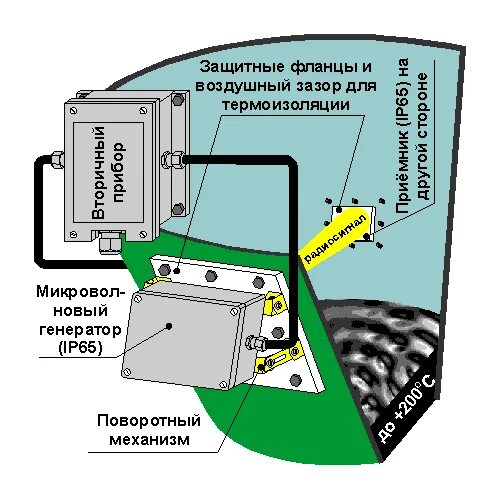 Защитные фланцы и воздушный зазор для термоизоляции

Приёмник (IP65) на другой стороне

Вторичный прибор

радиосигнал

Микроволновый генератор (IP65)

Поворотный механизм

до +200°C