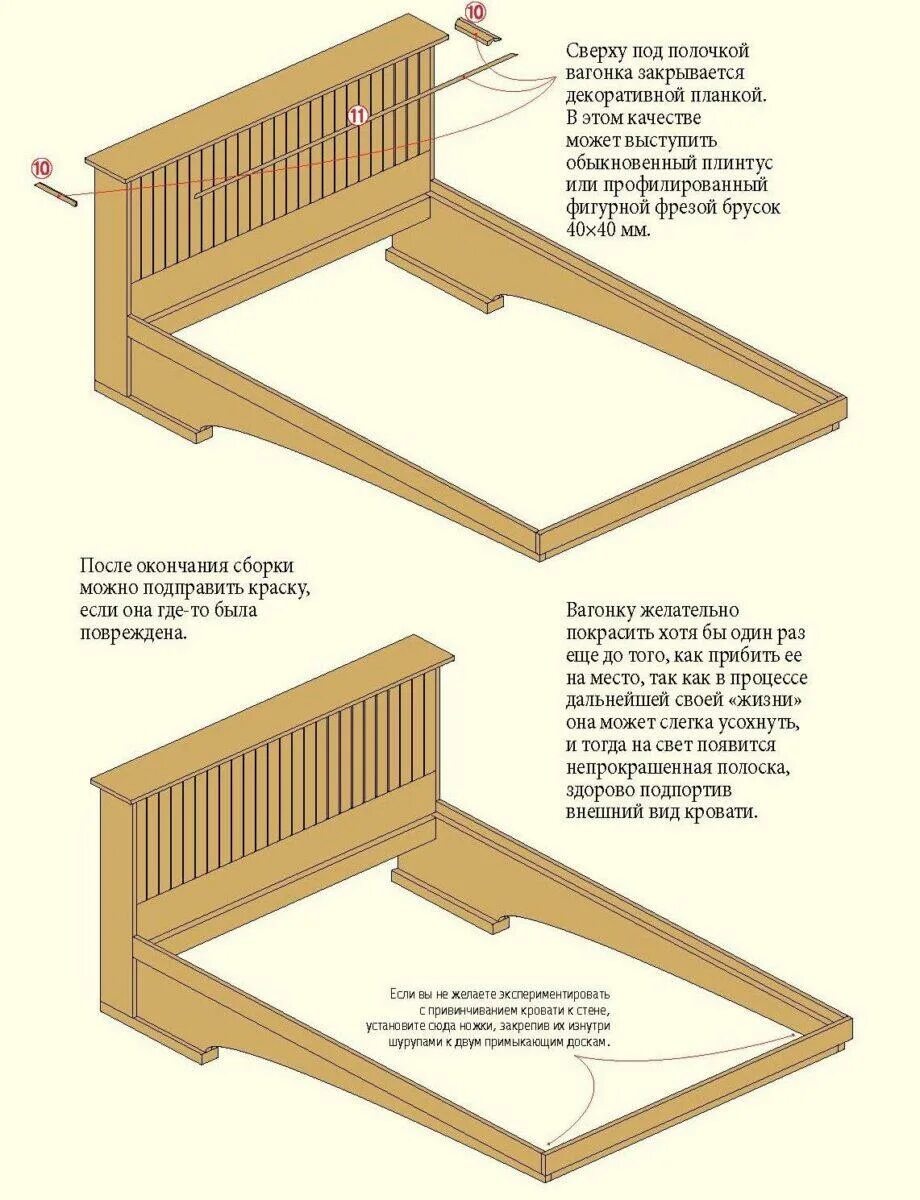 10

11

10

Сверху под полочкой вагонка закрывается декоративной планкой. В этом качестве может выступить обыкновенный плинтус или профилированный фигурной фрезой брусок 40×40 мм.

После окончания сборки можно подправить краску, если она где-то была повреждена.

Вагонку желательно покрасить хотя бы один раз еще до того, как прибить ее на место, так как в процессе дальнейшей своей «жизни» она может слегка усохнуть, и тогда на свет появится непрокрашенная полоска, здорово подпортив внешний вид кровати.

Если вы не желаете экспериментировать с привинчиванием кровати к стене, установите сюда ножки, закрепив их изнутри шурупами к двум примыкающим доскам.