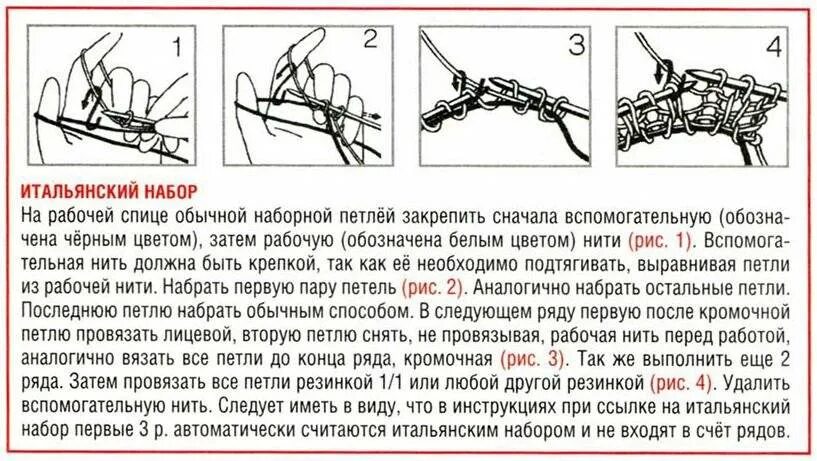 1

2

3

4

ИТАЛЬЯНСКИЙ НАБОР

На рабочей спице обычной наборной петлёй закрепить сначала вспомогательную (обозначена чёрным цветом), затем рабочую (обозначена белым цветом) нити (рис. 1). Вспомогательная нить должна быть крепкой, так как её необходимо подтягивать, выравнивая петли из рабочей нити. Набрать первую пару петель (рис. 2). Аналогично набрать остальные петли. Последнюю петлю набрать обычным способом. В следующем ряду первую после кромочной петлю провязать лицевой, вторую петлю снять, не провязывая, рабочая нить перед работой, аналогично вязать все петли до конца ряда, кромочная (рис. 3). Так же выполнить еще 2 ряда. Затем провязать все петли резинкой 1/1 или любой другой резинкой (рис. 4). Удалить вспомогательную нить. Следует иметь в виду, что в инструкциях при ссылке на итальянский набор первые 3 р. автоматически считаются итальянским набором и не входят в счёт рядов.