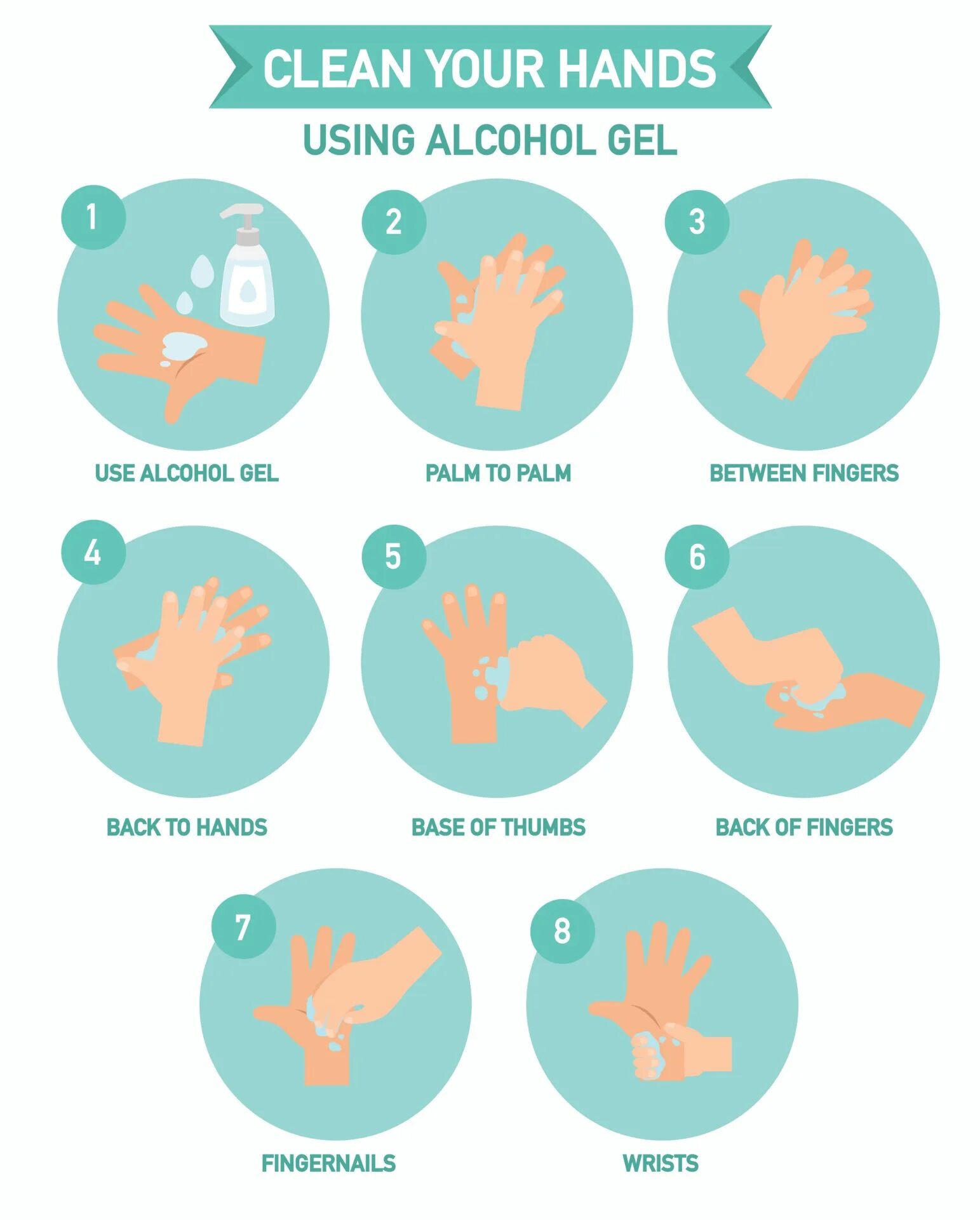 CLEAN YOUR HANDS

USING ALCOHOL GEL

1

USE ALCOHOL GEL

2

PALM TO PALM

3

BETWEEN FINGERS

4

BACK TO HANDS

5

BASE OF THUMBS

6

BACK OF FINGERS

7

FINGERNAILS

8

WRISTS