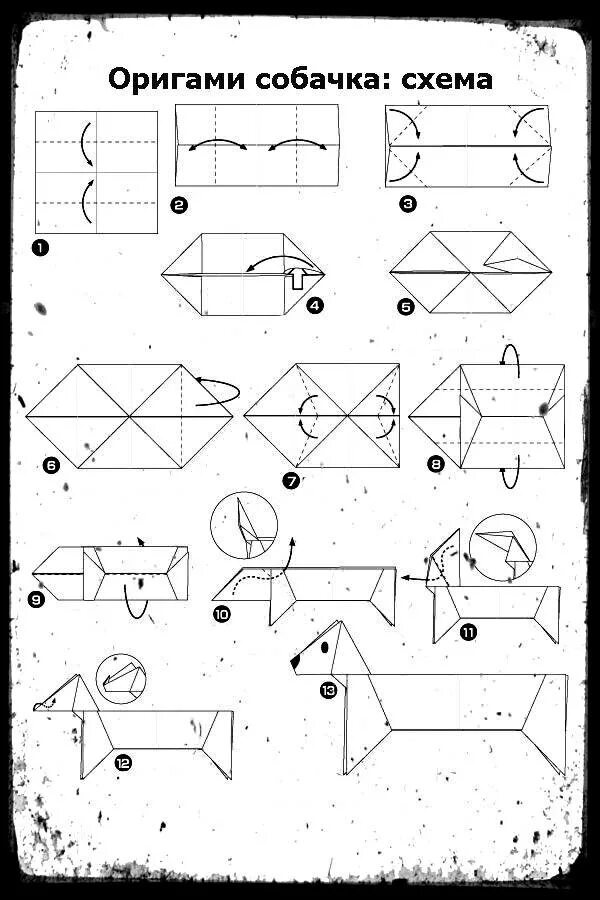 Оригами собачка: схема

1
2
3
4
5
6
7
8
9
10
11
12
13