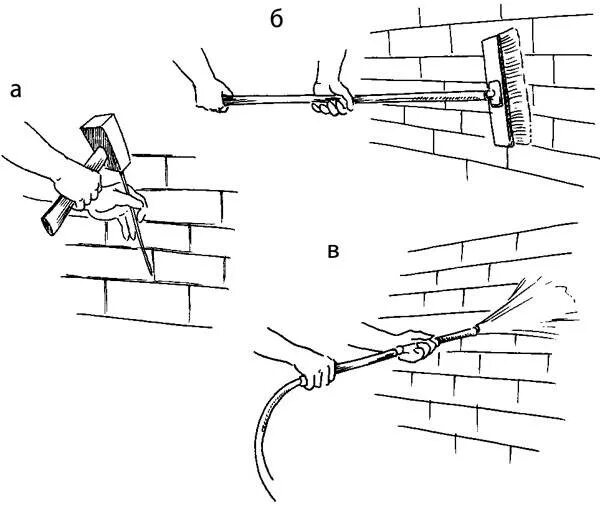 б

а

в