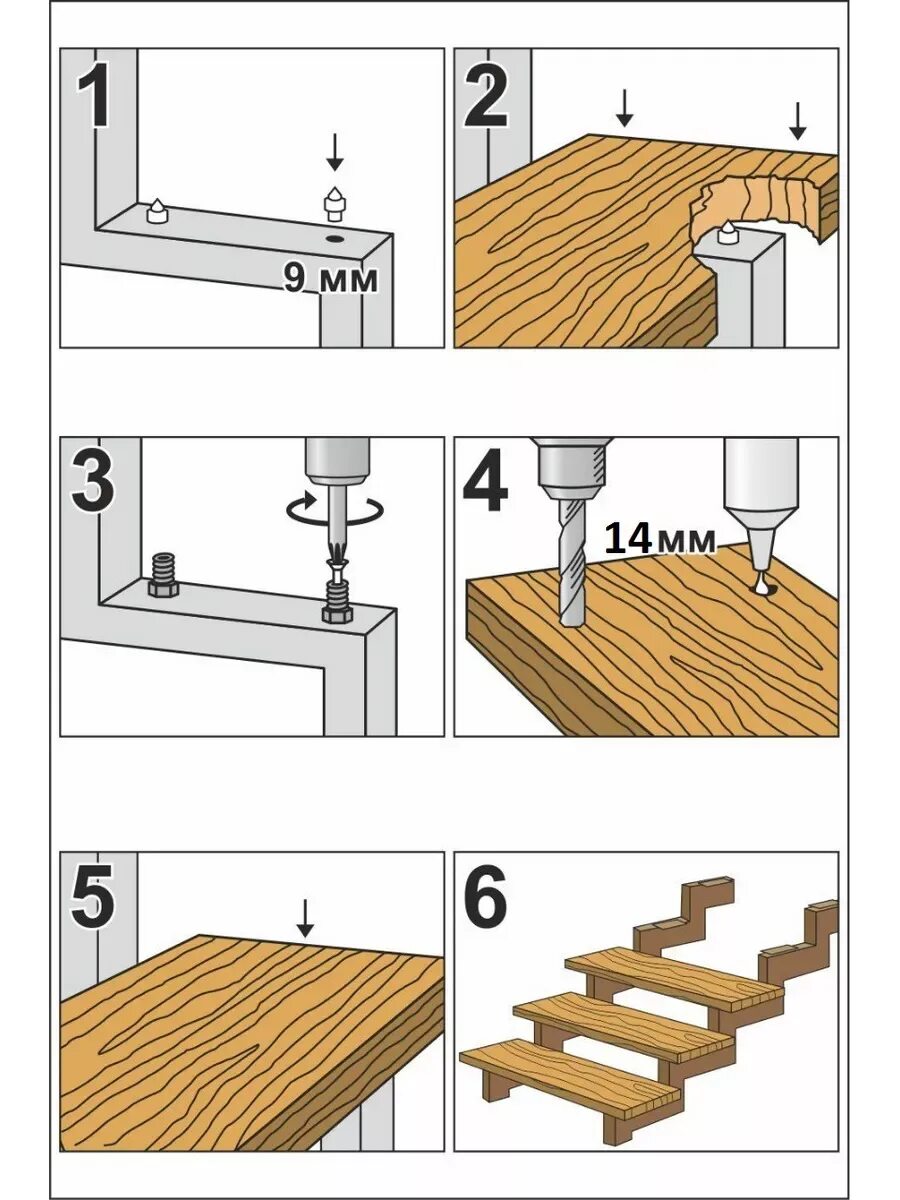 1
9 мм
2
3
4
14мм
5
6