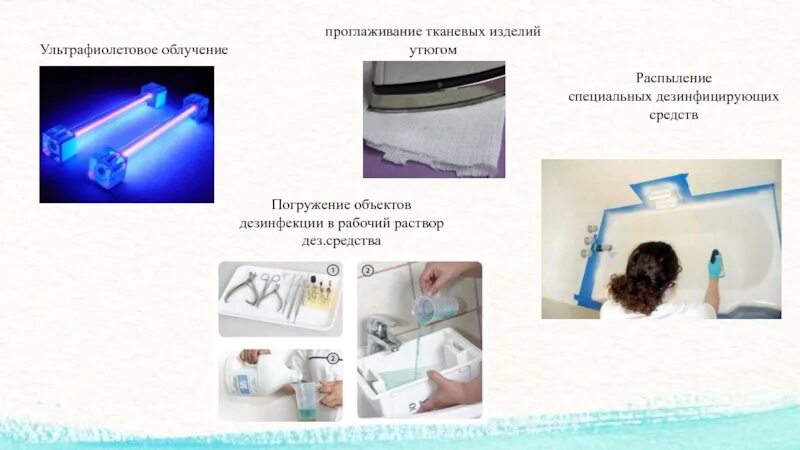 Ультрафиолетовое облучение

проглаживание тканевых изделий утюгом

Распыление специальных дезинфицирующих средств

Погружение объектов дезинфекции в рабочий раствор дез.средства

①

②

②