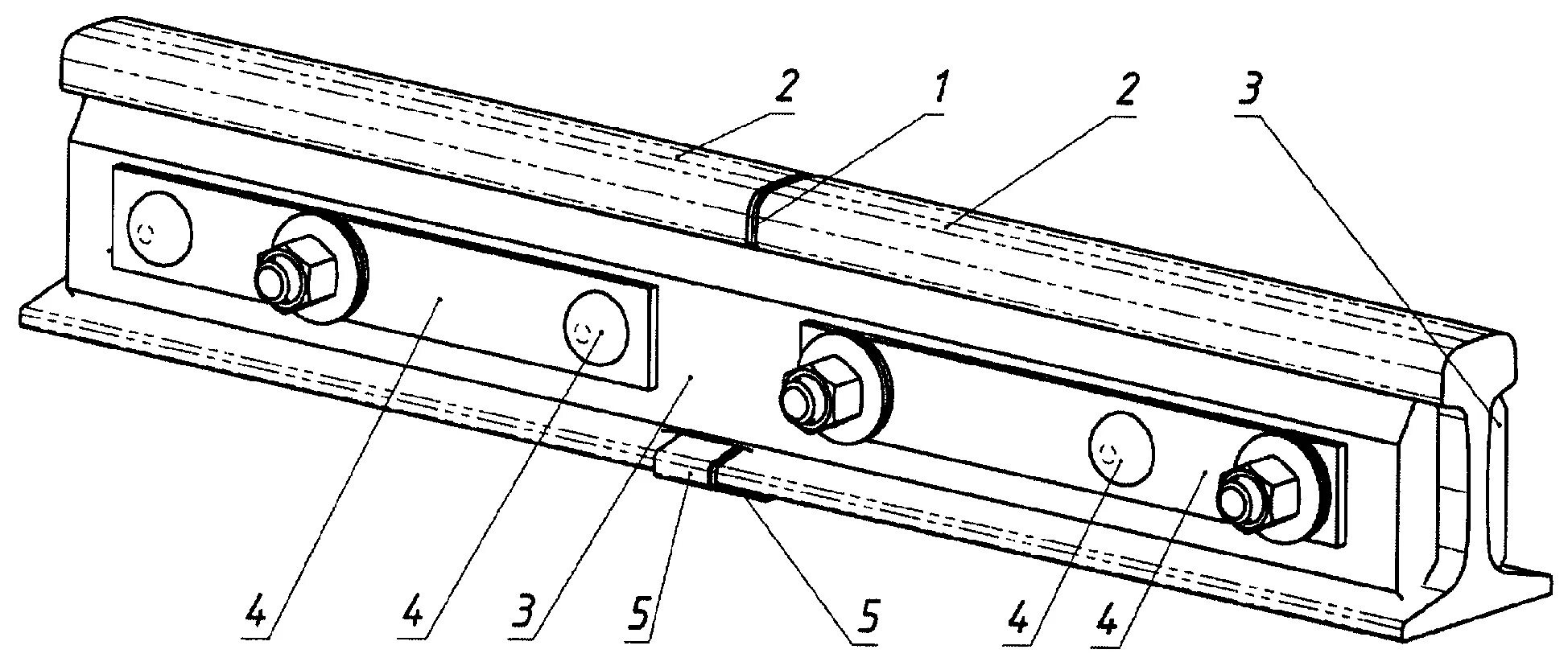 2
1
2
3
4
4
3
5
5
4
4