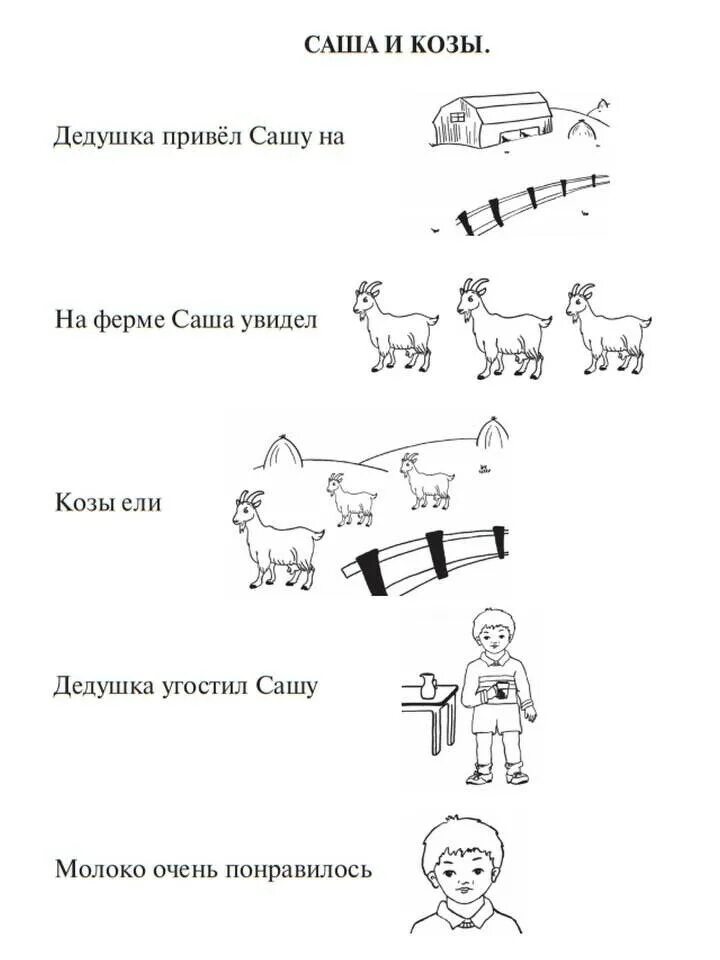 САША И КОЗЫ.

Дедушка привёл Сашу на

На ферме Саша увидел

Козы ели

Дедушка угостил Сашу

Молоко очень понравилось