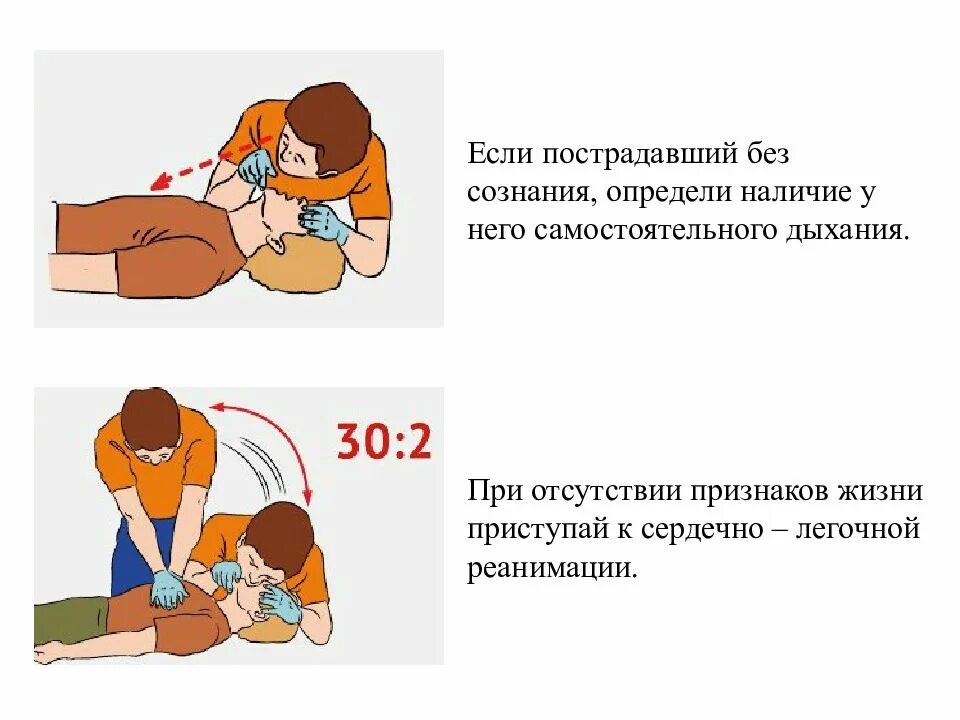 Если пострадавший без сознания, определи наличие у него самостоятельного дыхания.

30:2

При отсутствии признаков жизни приступай к сердечно – легочной реанимации.