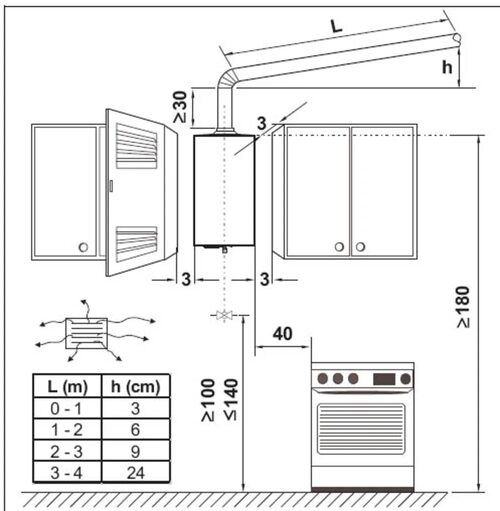 L

h

≥30

3

3

3

40

≥180

≥100
≤140

| L (m) | h (cm) |
|---|---|
| 0 - 1 | 3 |
| 1 - 2 | 6 |
| 2 - 3 | 9 |
| 3 - 4 | 24 |