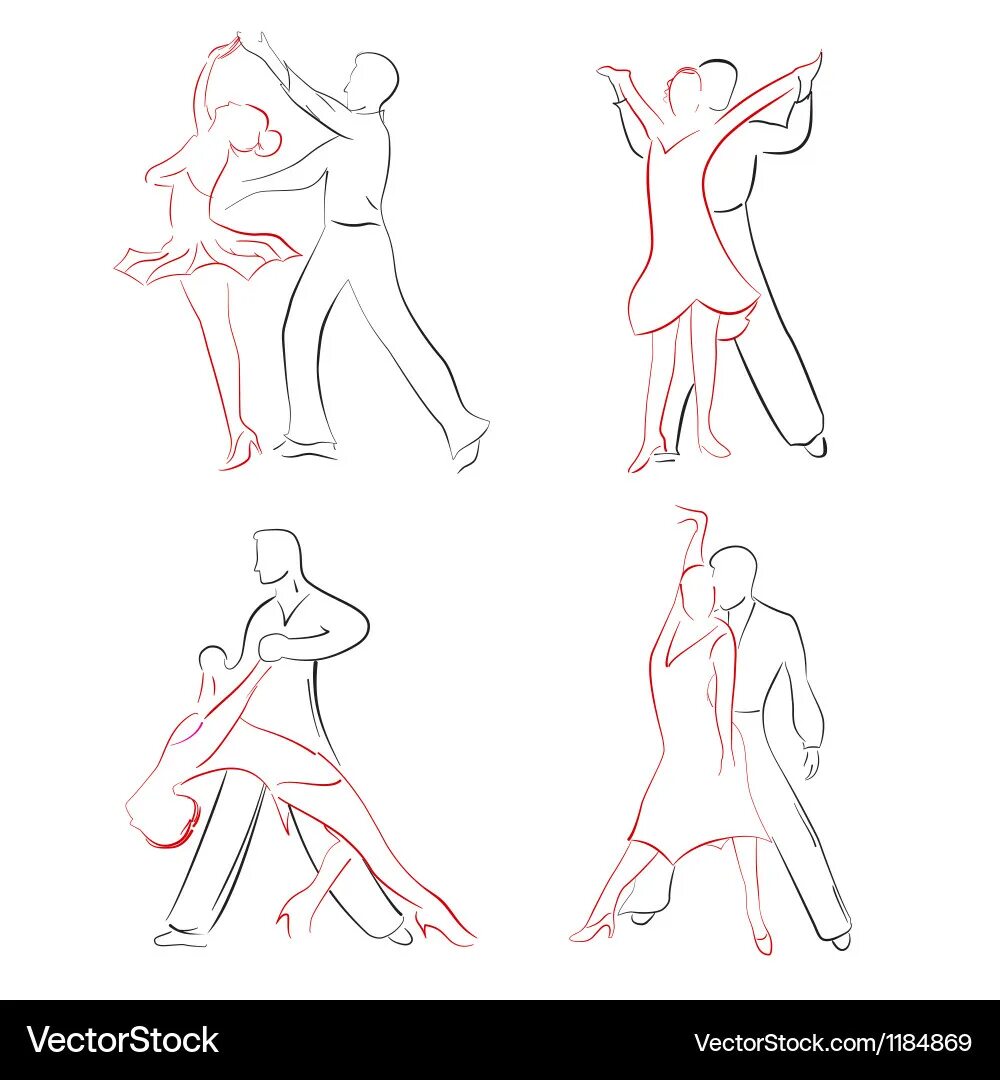 VectorStock®

VectorStock.com/1184869