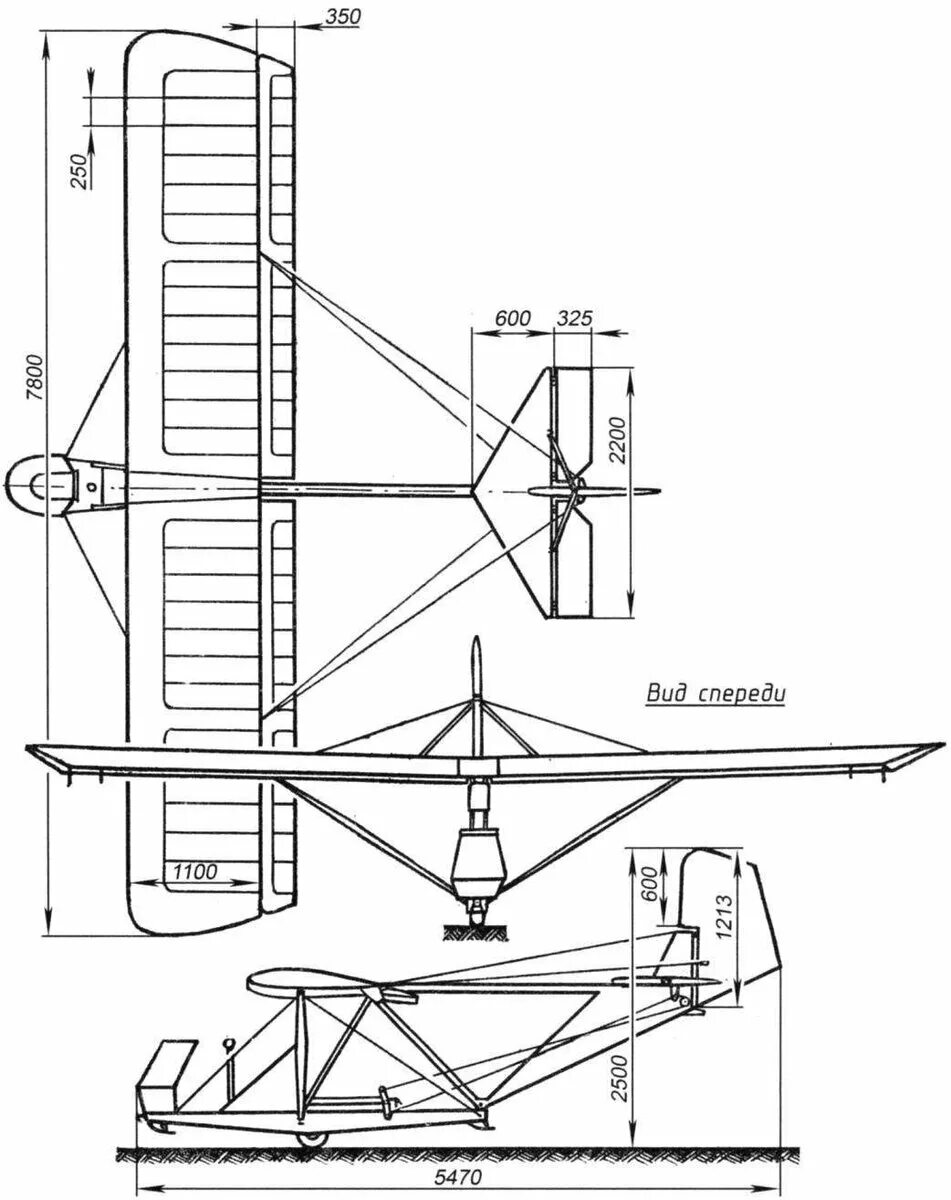 350

250

7800

600 325

2200

Вид спереди

1100

600

1213

2500

5470