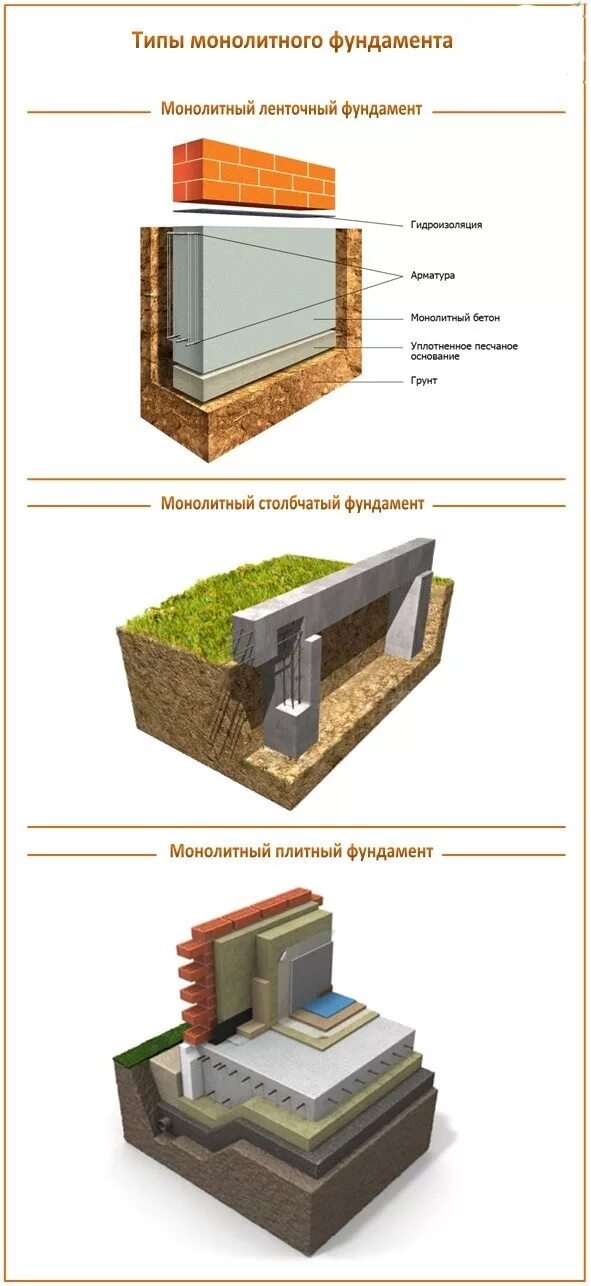 Типы монолитного фундамента

Монолитный ленточный фундамент

Гидроизоляция

Арматура

Монолитный бетон

Уплотненное песчаное основание

Грунт

Монолитный столбчатый фундамент

Монолитный плитный фундамент