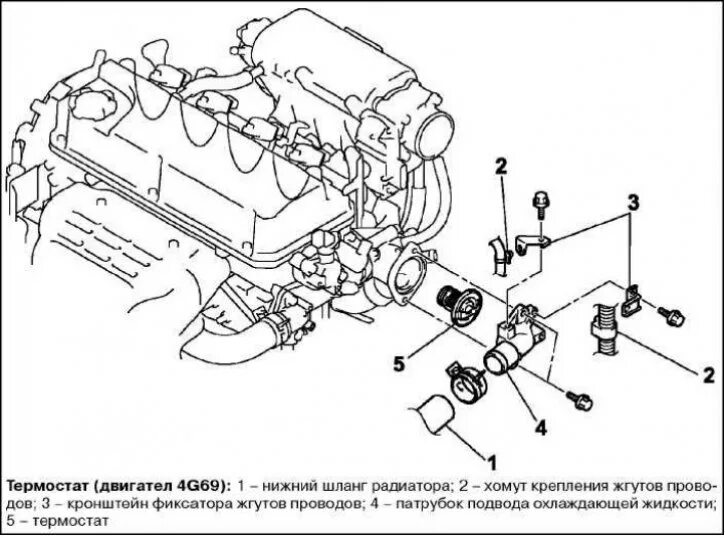 2

3

5

2

4

1

Термостат (двигател 4G69): 1 – нижний шланг радиатора; 2 – хомут крепления жгутов проводов; 3 – кронштейн фиксатора жгутов проводов; 4 – патрубок подвода охлаждающей жидкости; 5 – термостат