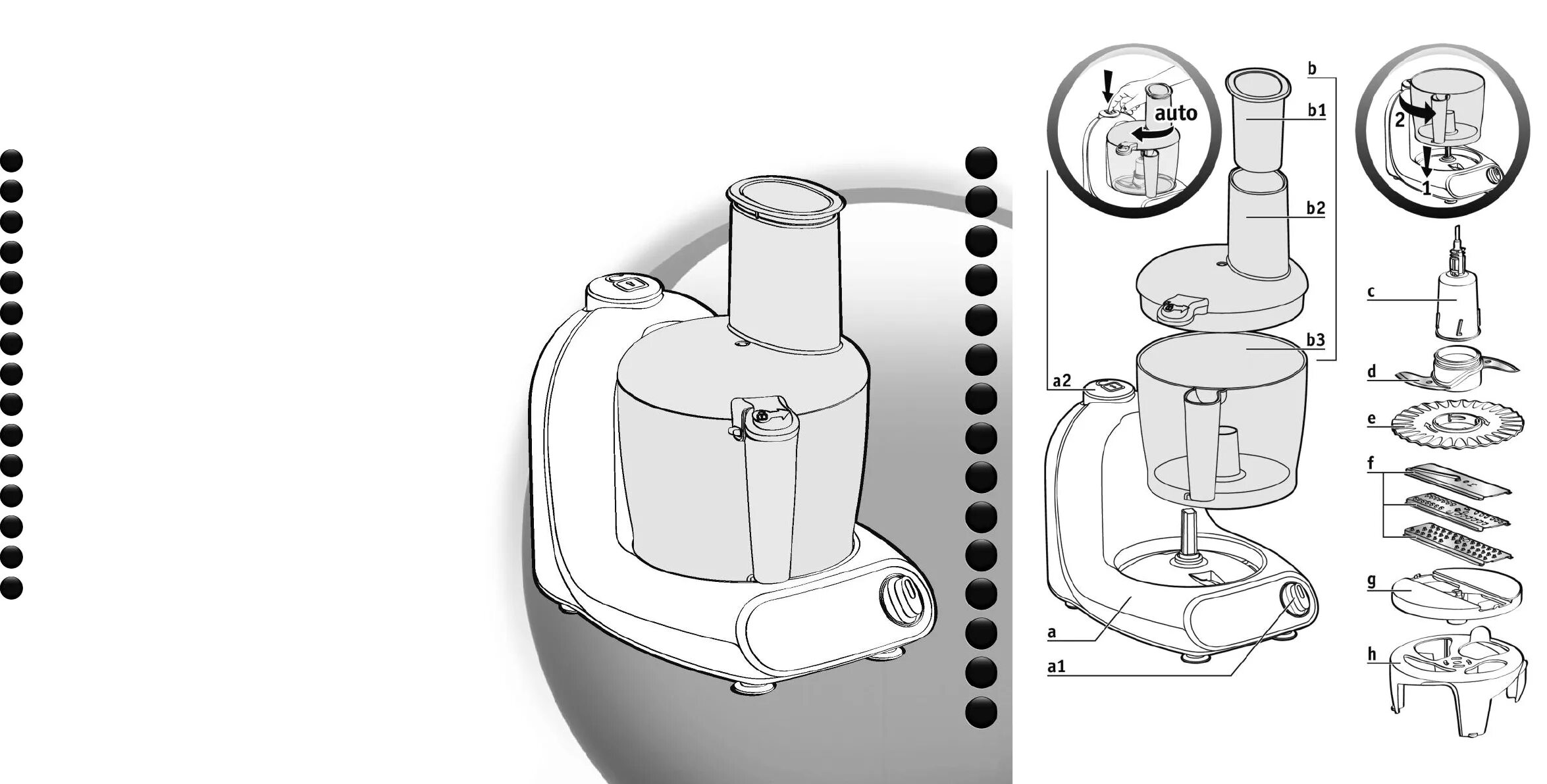 auto

2

1

b

b1

b2

b3

a2

a

a1

c

d

e

f

g

h