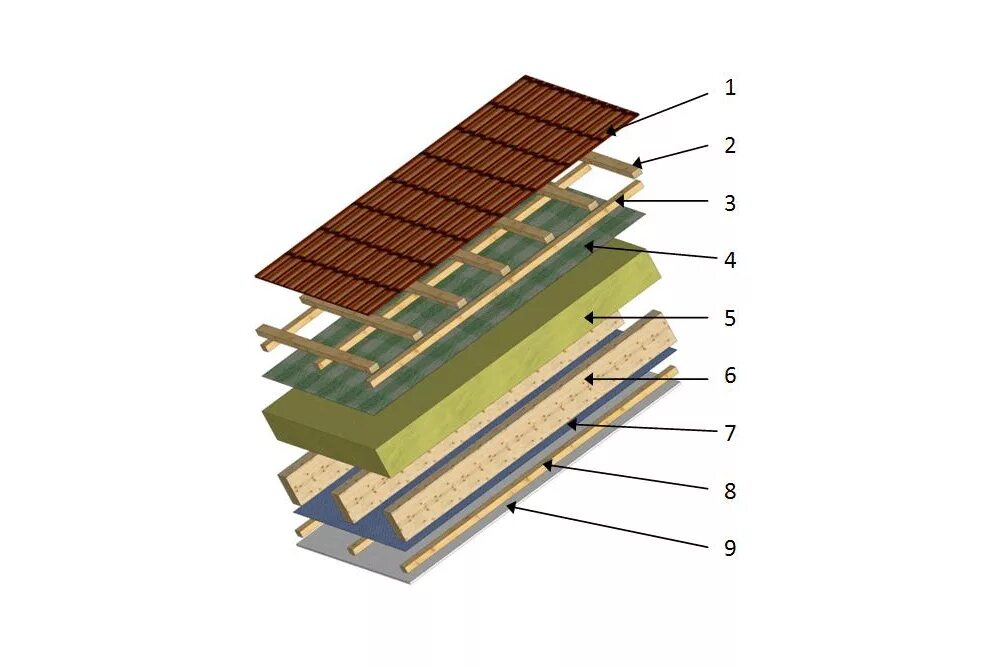 1
2
3
4
5
6
7
8
9