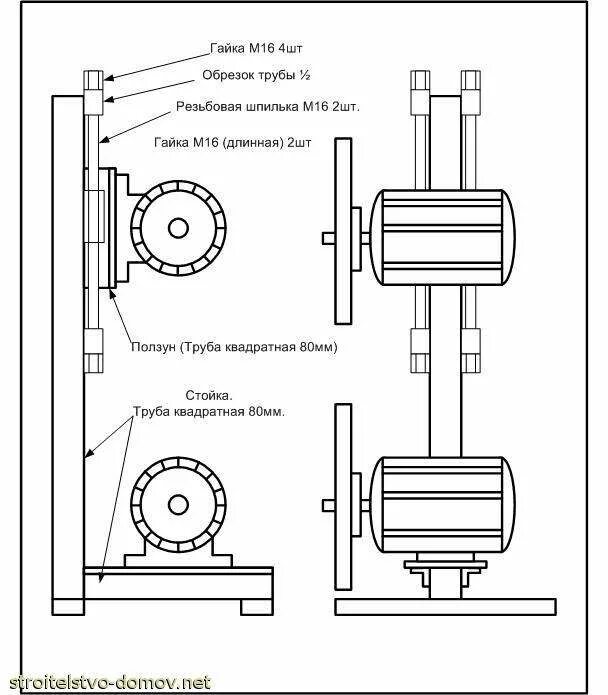 Гайка М16 4шт

Обрезок трубы ½

Резьбовая шпилька М16 2шт.

Гайка М16 (длинная) 2шт

Ползун (Труба квадратная 80мм)

Стойка.
Труба квадратная 80мм.

stroitelstvo-domov.net