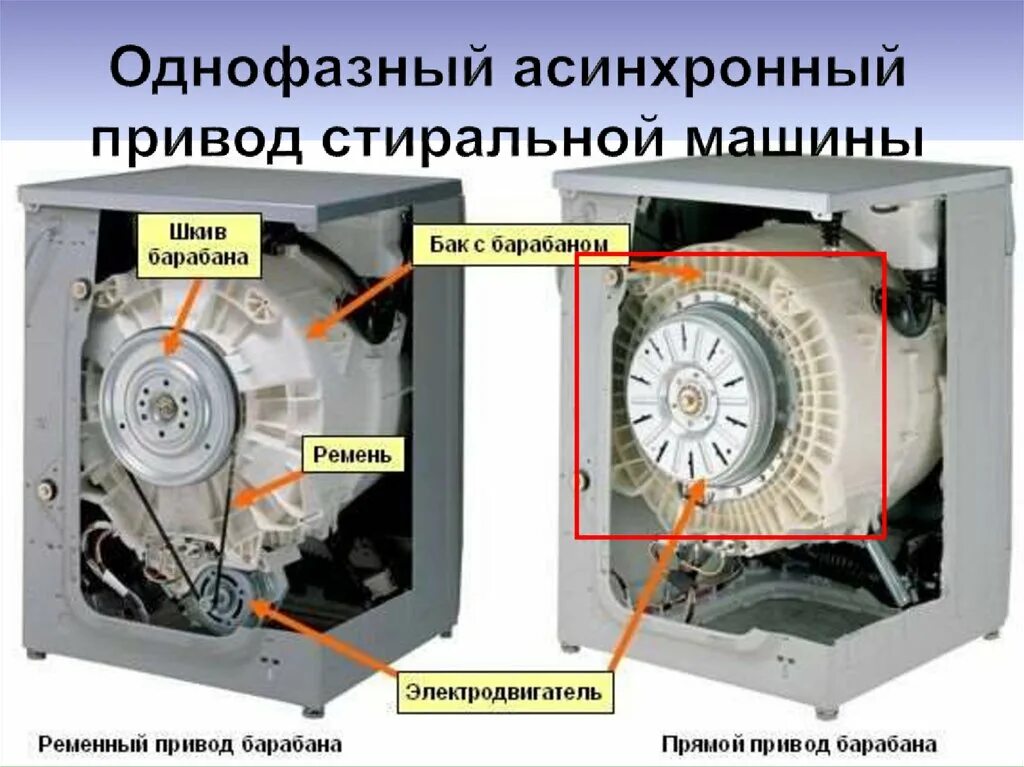 Однофазный асинхронный привод стиральной машины

Шкив барабана

Бак с барабаном

Ремень

Электродвигатель

Ременный привод барабана

Прямой привод барабана