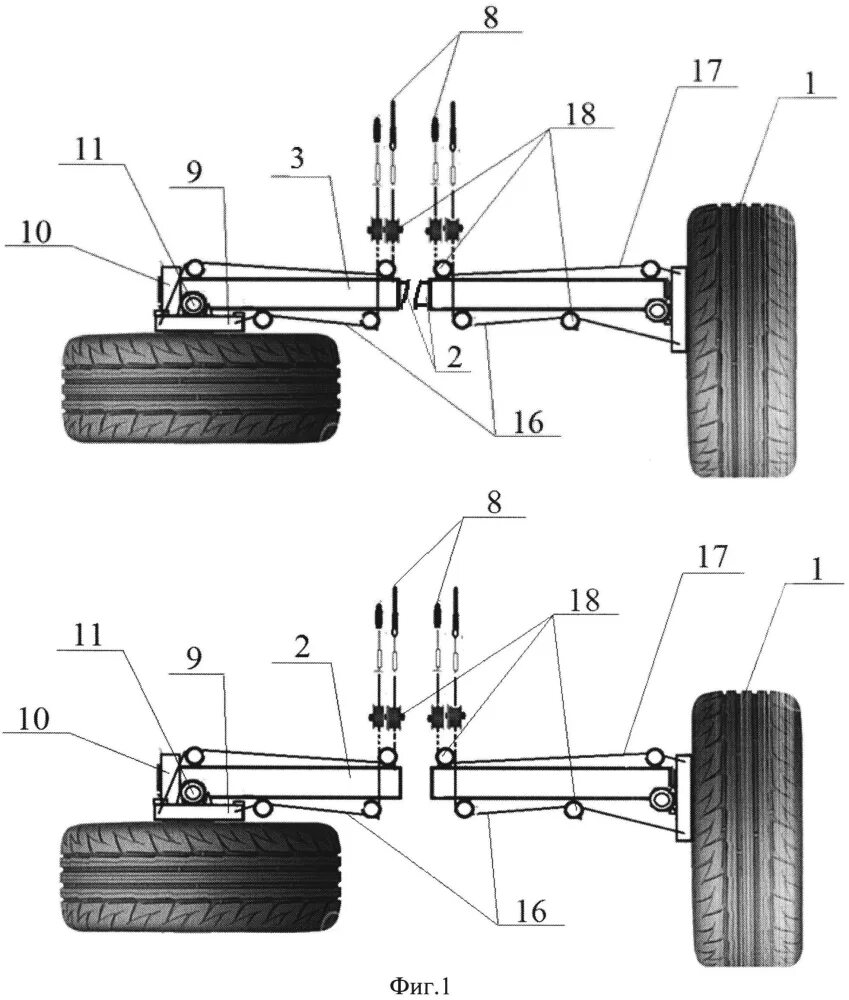 8
17
1
18
11
9
3
10
2
16

8
17
1
18
11
9
2
10
16

Фиг.1