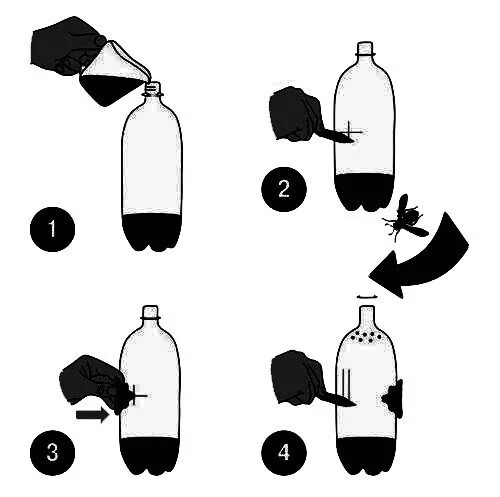 1

2

3

4