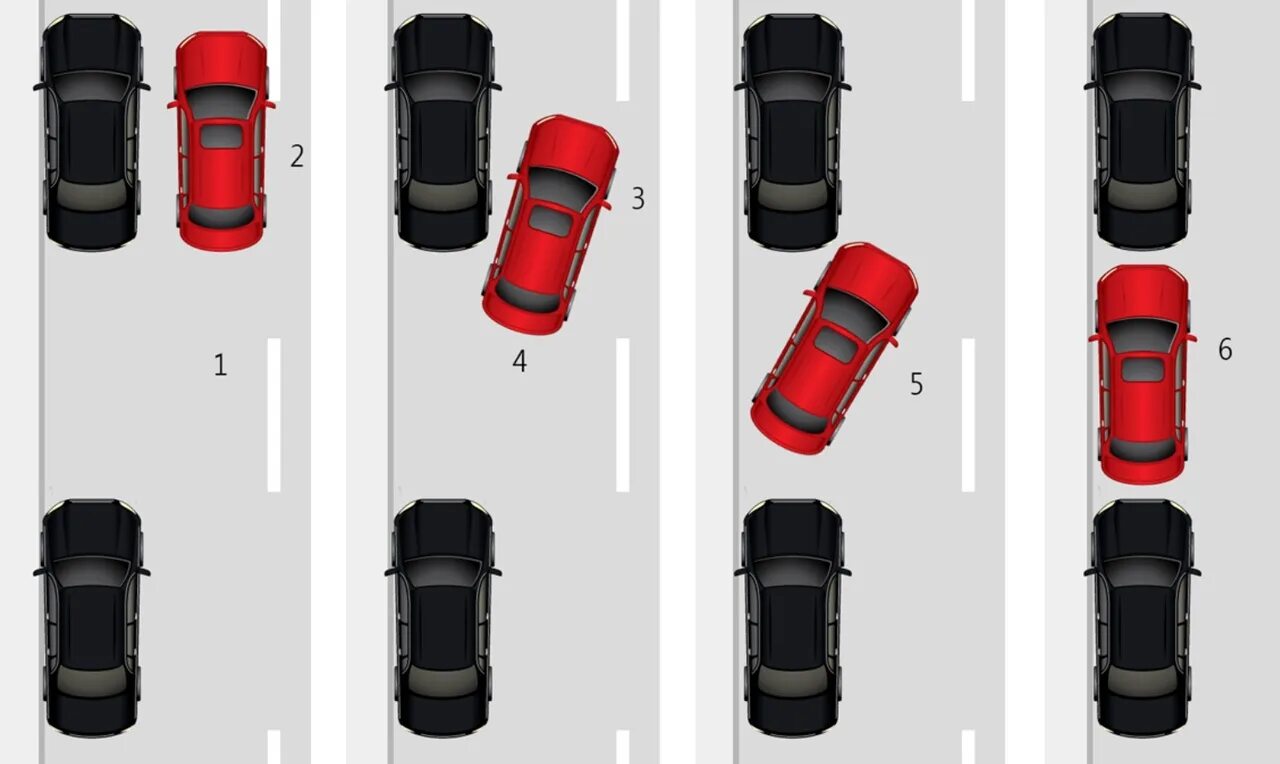 2
1
3
4
5
6