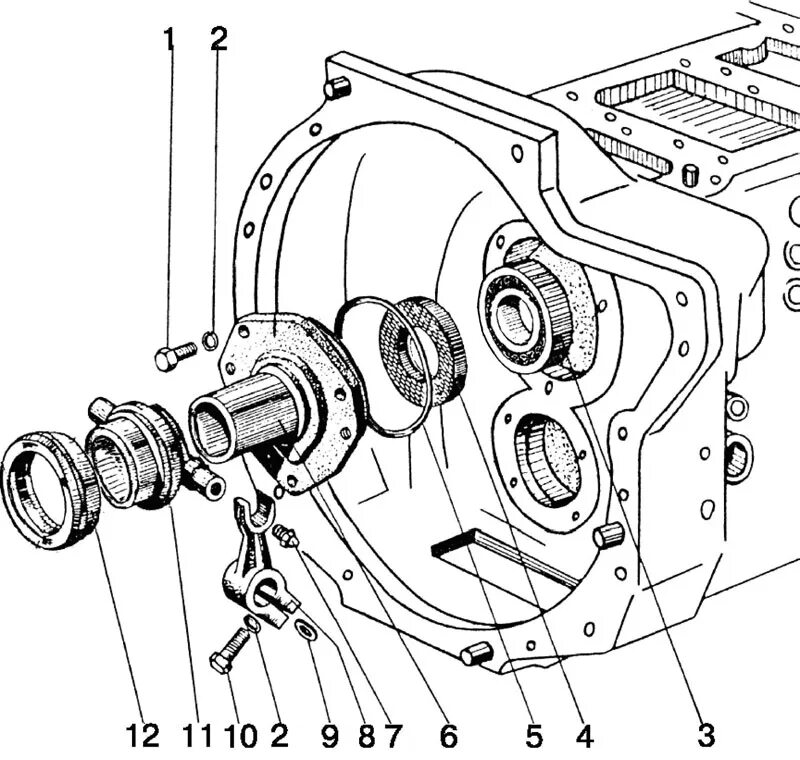 1 2

12 11 10 2 9 8 7 6 5 4 3