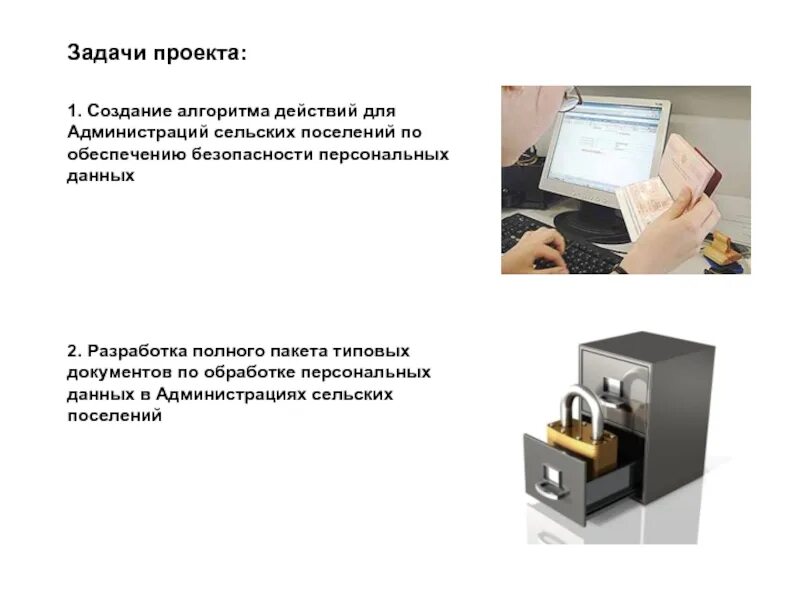 Задачи проекта:

1. Создание алгоритма действий для Администраций сельских поселений по обеспечению безопасности персональных данных

2. Разработка полного пакета типовых документов по обработке персональных данных в Администрациях сельских поселений