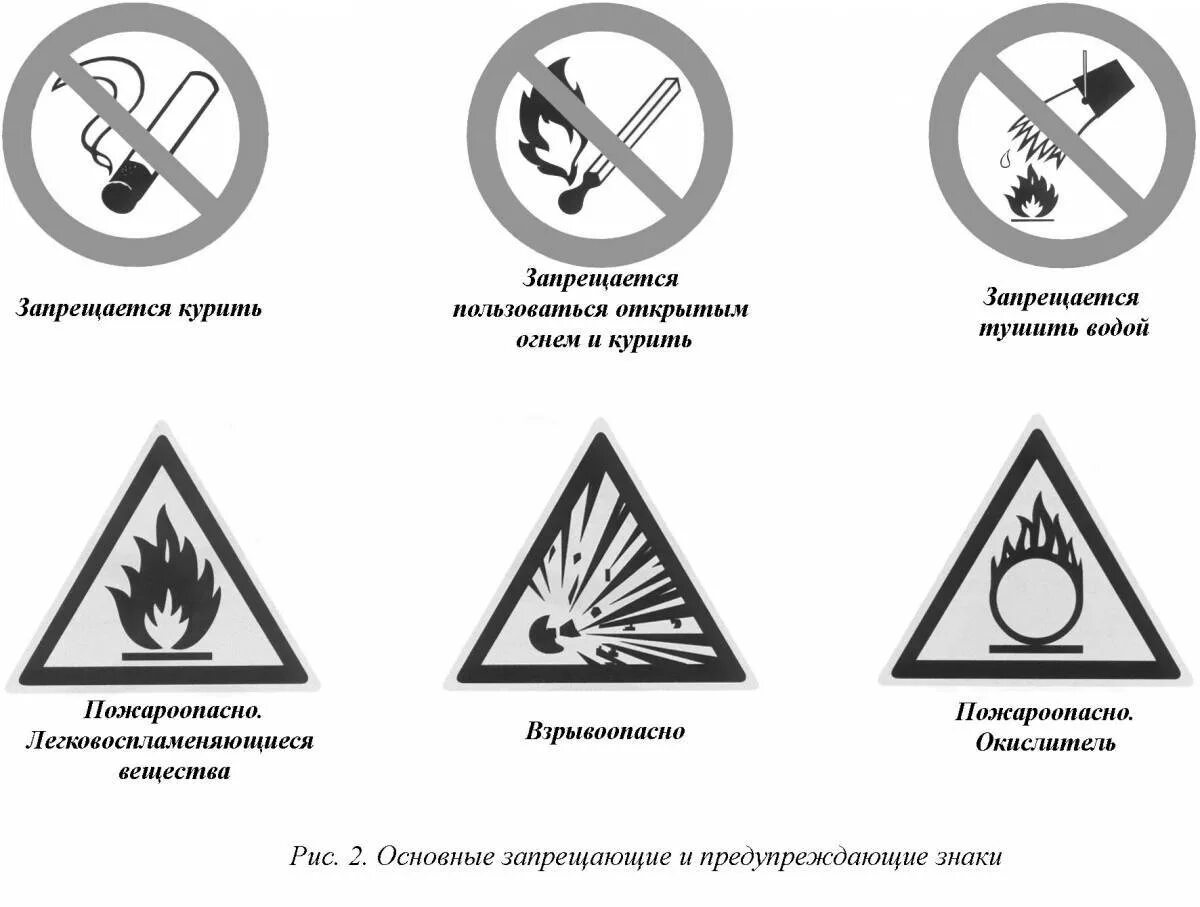 Запрещается курить

Запрещается пользоваться открытым огнем и курить

Запрещается тушить водой

Пожароопасно. Легковоспламеняющиеся вещества

Взрывоопасно

Пожароопасно. Окислитель

Рис. 2. Основные запрещающие и предупреждающие знаки