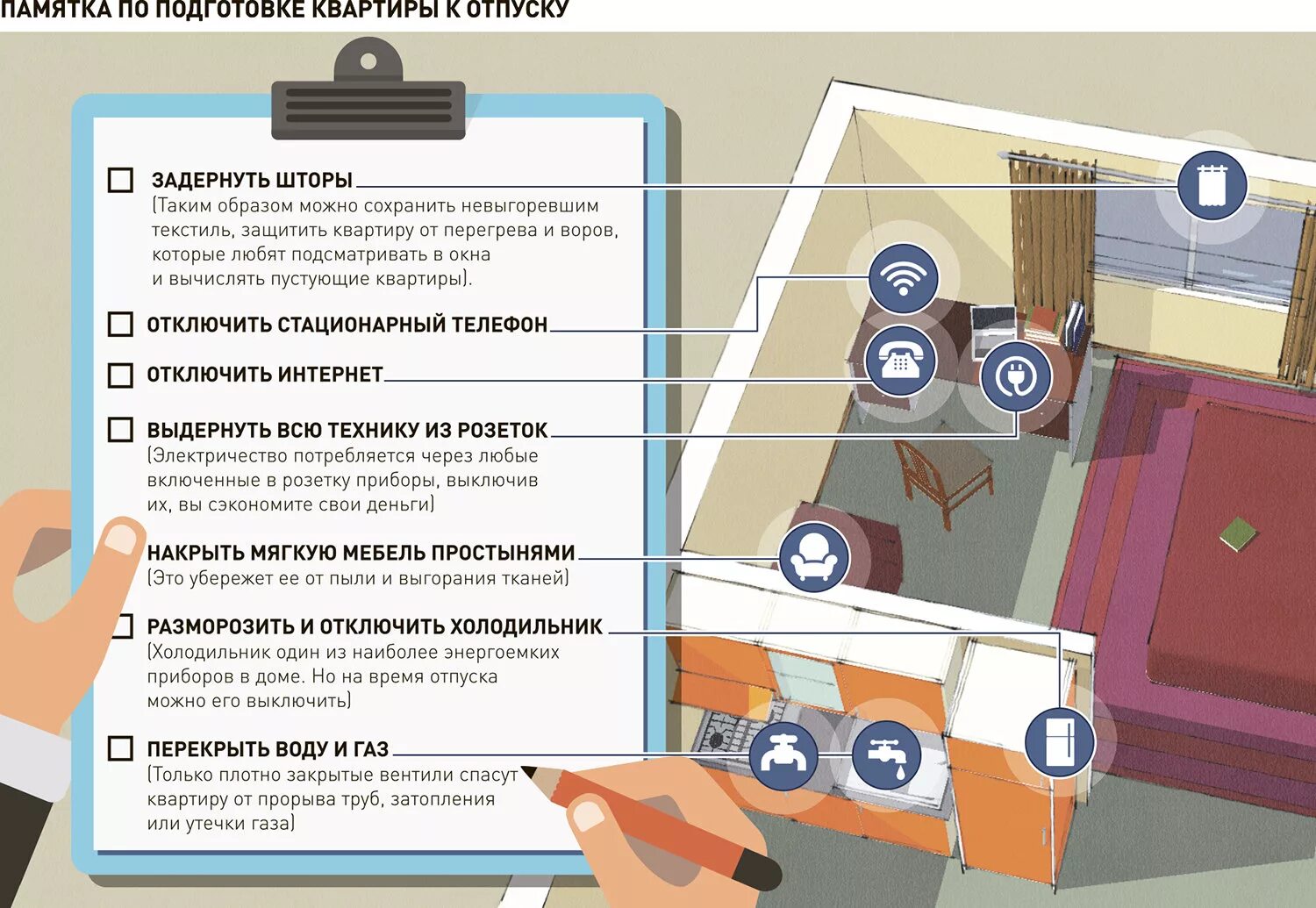 ПАМЯТКА ПО ПОДГОТОВКЕ КВАРТИРЫ К ОТПУСКУ

ЗАДЕРНУТЬ ШТОРЫ
(Таким образом можно сохранить невыгоревшим текстиль, защитить квартиру от перегрева и воров, которые любят подсматривать в окна и вычислять пустующие квартиры).

ОТКЛЮЧИТЬ СТАЦИОНАРНЫЙ ТЕЛЕФОН

ОТКЛЮЧИТЬ ИНТЕРНЕТ

ВЫДЕРНУТЬ ВСЮ ТЕХНИКУ ИЗ РОЗЕТОК
(Электричество потребляется через любые включенные в розетку приборы, выключив их, вы сэкономите свои деньги)

НАКРЫТЬ МЯГКУЮ МЕБЕЛЬ ПРОСТЫНЯМИ
(Это убережет ее от пыли и выгорания тканей)

РАЗМОРОЗИТЬ И ОТКЛЮЧИТЬ ХОЛОДИЛЬНИК
(Холодильник один из наиболее энергоемких приборов в доме. Но на время отпуска можно его выключить)

ПЕРЕКРЫТЬ ВОДУ И ГАЗ
(Только плотно закрытые вентили спасут квартиру от прорыва труб, затопления или утечки газа)