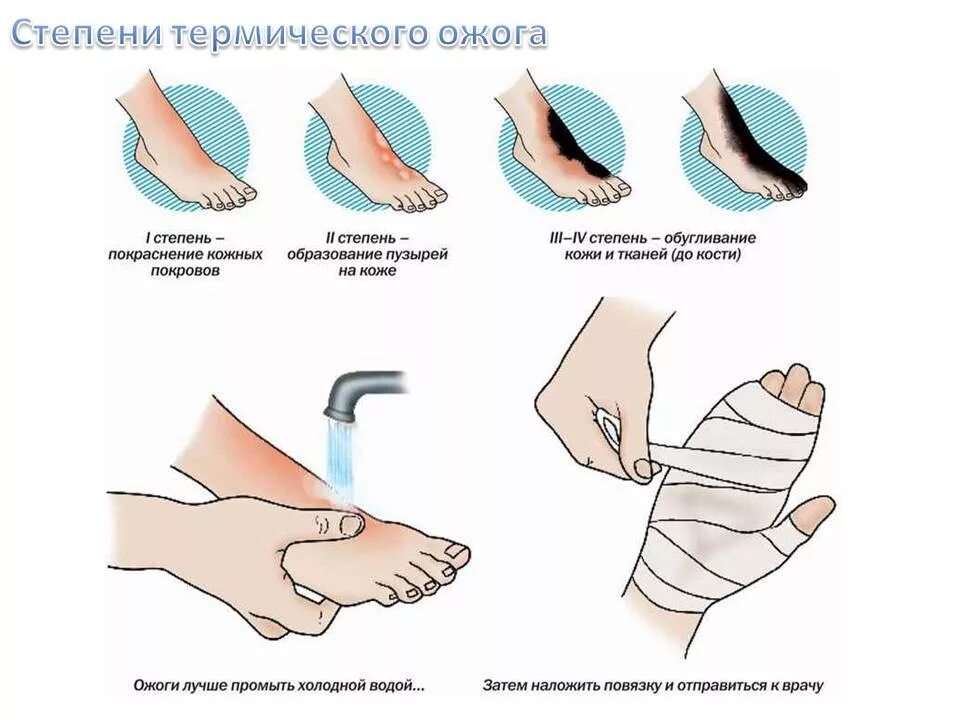 Степени термического ожога

I степень – покраснение кожных покровов

II степень – образование пузырей на коже

III–IV степень – обугливание кожи и тканей (до кости)

Ожоги лучше промыть холодной водой...

Затем наложить повязку и отправиться к врачу