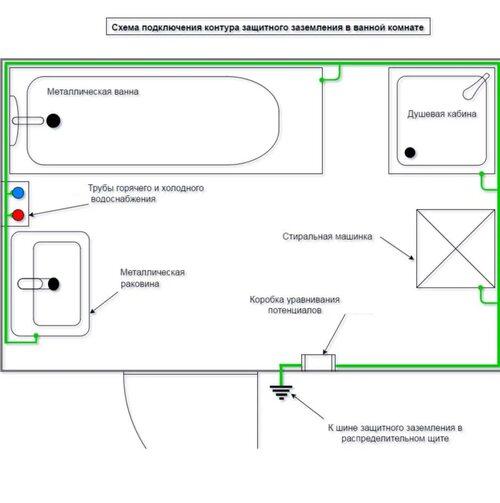 Схема подключения контура защитного заземления в ванной комнате

Металлическая ванна

Душевая кабина

Трубы горячего и холодного водоснабжения

Стиральная машинка

Металлическая раковина

Коробка уравнивания потенциалов

К шине защитного заземления в распределительном щите