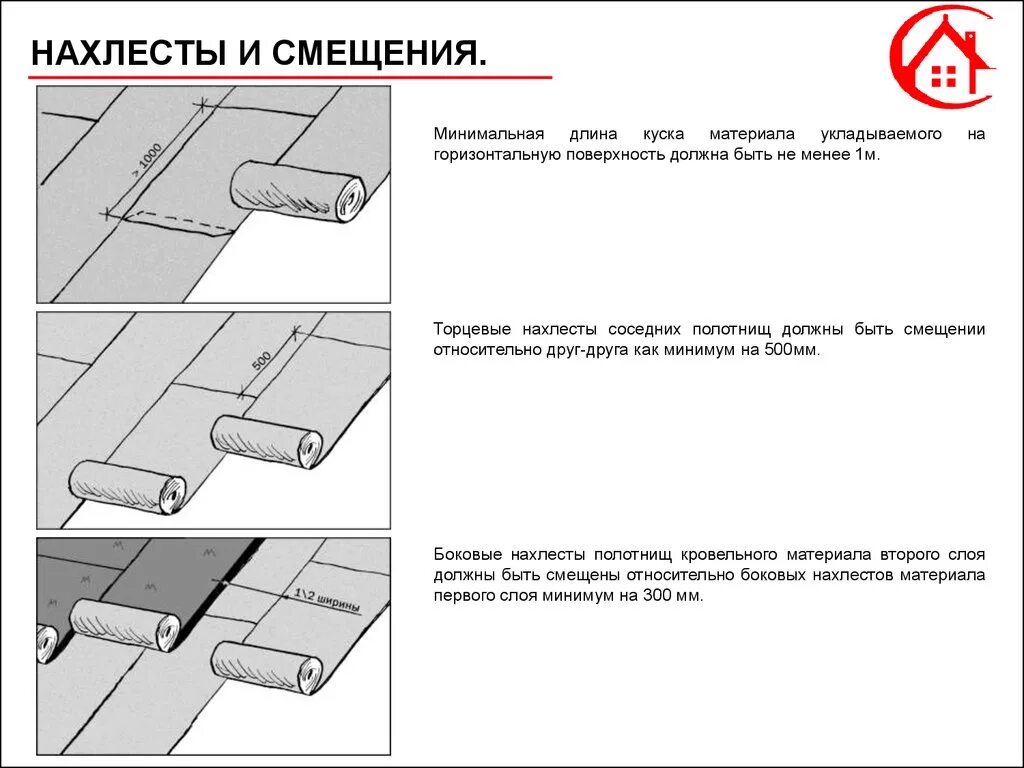 НАХЛЕСТЫ И СМЕЩЕНИЯ.

> 1000

Минимальная длина куска материала укладываемого на горизонтальную поверхность должна быть не менее 1м.

500

Торцевые нахлесты соседних полотнищ должны быть смещении относительно друг-друга как минимум на 500мм.

1\2 ширины

Боковые нахлесты полотнищ кровельного материала второго слоя должны быть смещены относительно боковых нахлестов материала первого слоя минимум на 300 мм.