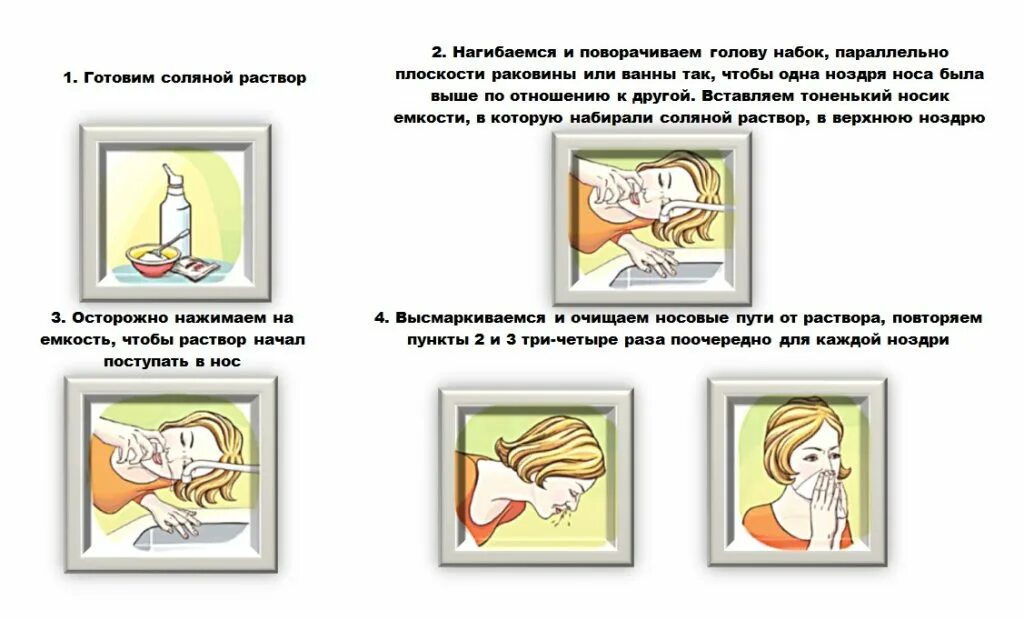 1. Готовим соляной раствор

2. Нагибаемся и поворачиваем голову набок, параллельно плоскости раковины или ванны так, чтобы одна ноздря носа была выше по отношению к другой. Вставляем тоненький носик емкости, в которую набирали соляной раствор, в верхнюю ноздрю

3. Осторожно нажимаем на емкость, чтобы раствор начал поступать в нос

4. Высмаркиваемся и очищаем носовые пути от раствора, повторяем пункты 2 и 3 три-четыре раза поочередно для каждой ноздри