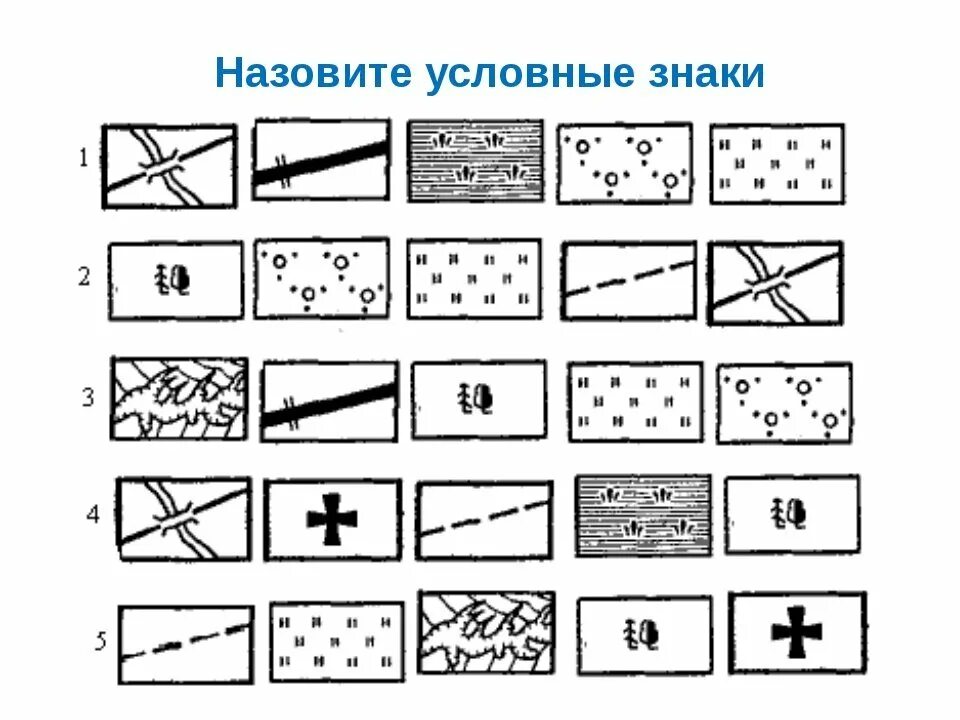 Назовите условные знаки

1

2

3

4

5