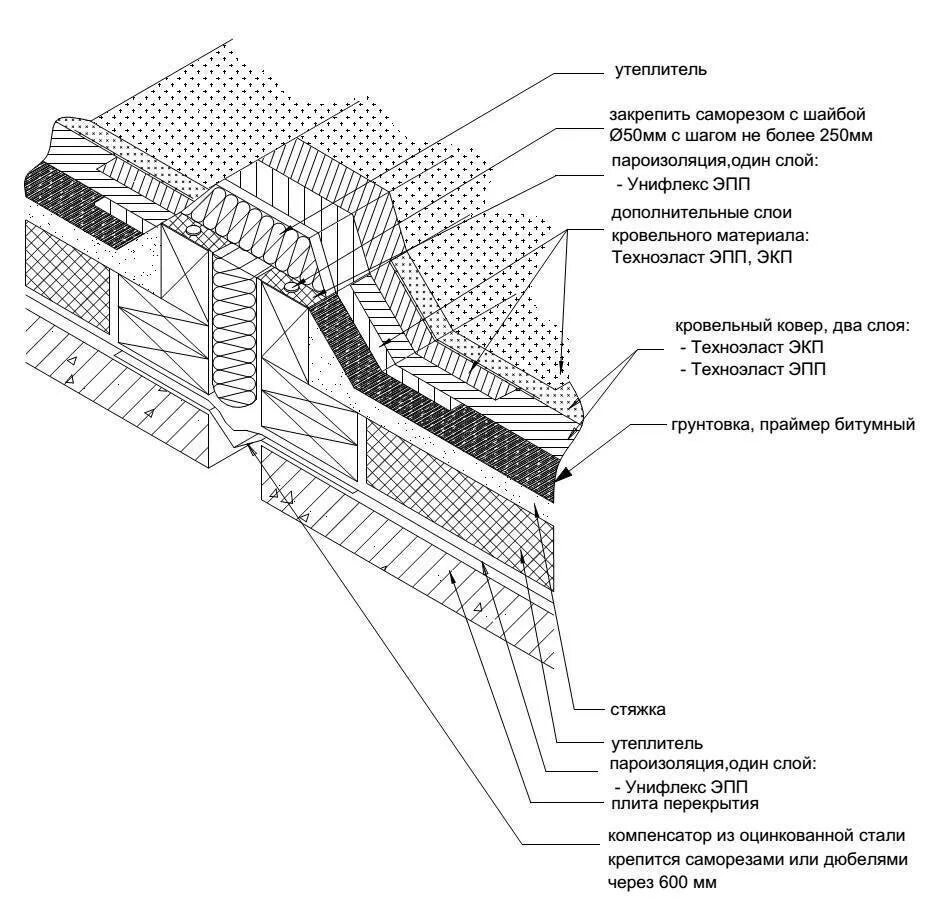 утеплитель

закрепить саморезом с шайбой Ø50мм с шагом не более 250мм

пароизоляция,один слой:
- Унифлекс ЭПП

дополнительные слои кровельного материала:
Техноэласт ЭПП, ЭКП

кровельный ковер, два слоя:
- Техноэласт ЭКП
- Техноэласт ЭПП

грунтовка, праймер битумный

стяжка

утеплитель

пароизоляция,один слой:
- Унифлекс ЭПП

плита перекрытия

компенсатор из оцинкованной стали крепится саморезами или дюбелями через 600 мм