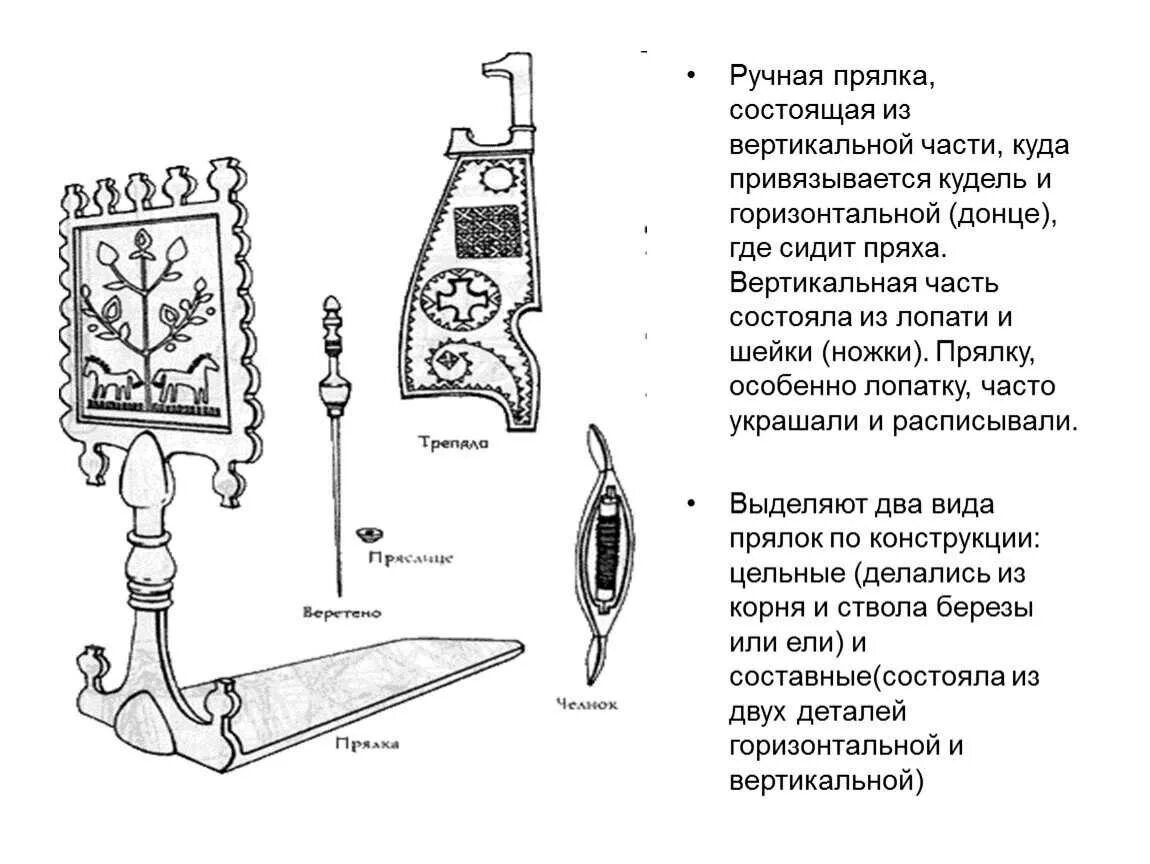 Трепало

Пряслице

Веретено

Челнок

Прялка

• Ручная прялка, состоящая из вертикальной части, куда привязывается кудель и горизонтальной (донце), где сидит пряха. Вертикальная часть состояла из лопати и шейки (ножки). Прялку, особенно лопатку, часто украшали и расписывали.

• Выделяют два вида прялок по конструкции: цельные (делались из корня и ствола березы или ели) и составные(состояла из двух деталей горизонтальной и вертикальной)