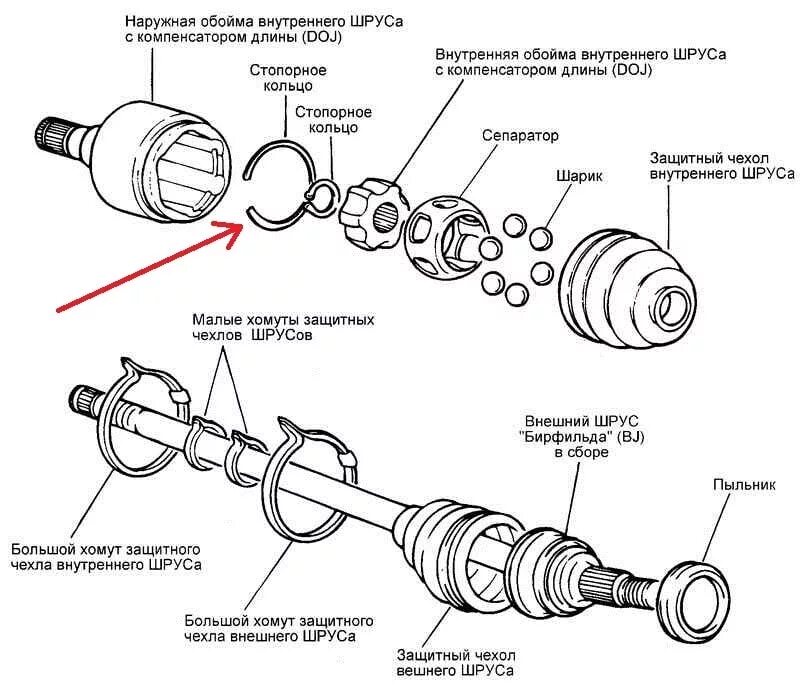 Наружная обойма внутреннего ШРУСа с компенсатором длины (DOJ)

Стопорное кольцо

Стопорное кольцо

Внутренняя обойма внутреннего ШРУСа с компенсатором длины (DOJ)

Сепаратор

Шарик

Защитный чехол внутреннего ШРУСа

Малые хомуты защитных чехлов ШРУСов

Внешний ШРУС "Бирфильда" (BJ) в сборе

Пыльник

Большой хомут защитного чехла внутреннего ШРУСа

Большой хомут защитного чехла внешнего ШРУСа

Защитный чехол вешнего ШРУСа