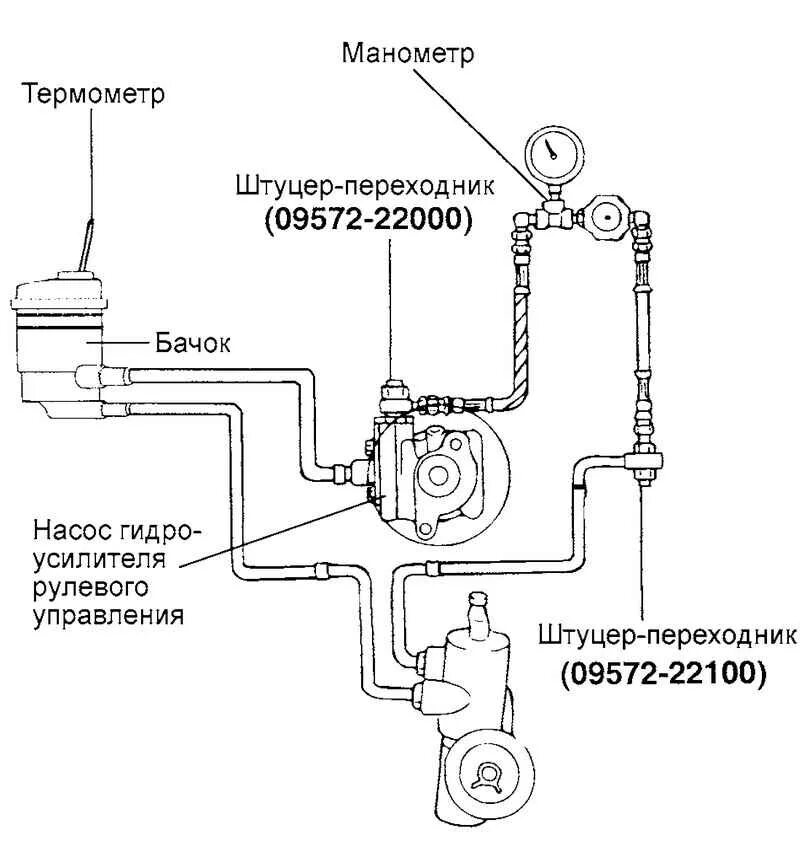 Манометр

Термометр

Штуцер-переходник
(09572-22000)

Бачок

Насос гидроусилителя рулевого управления

Штуцер-переходник
(09572-22100)