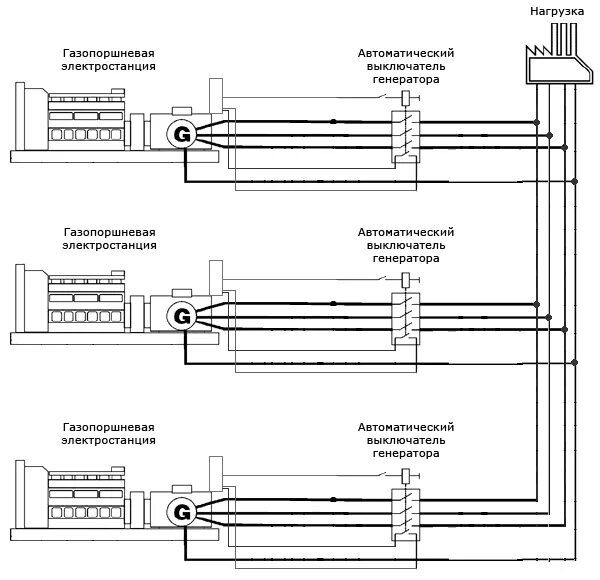 Нагрузка

Газопоршневая электростанция

Автоматический выключатель генератора

G

Газопоршневая электростанция

Автоматический выключатель генератора

G

Газопоршневая электростанция

Автоматический выключатель генератора

G