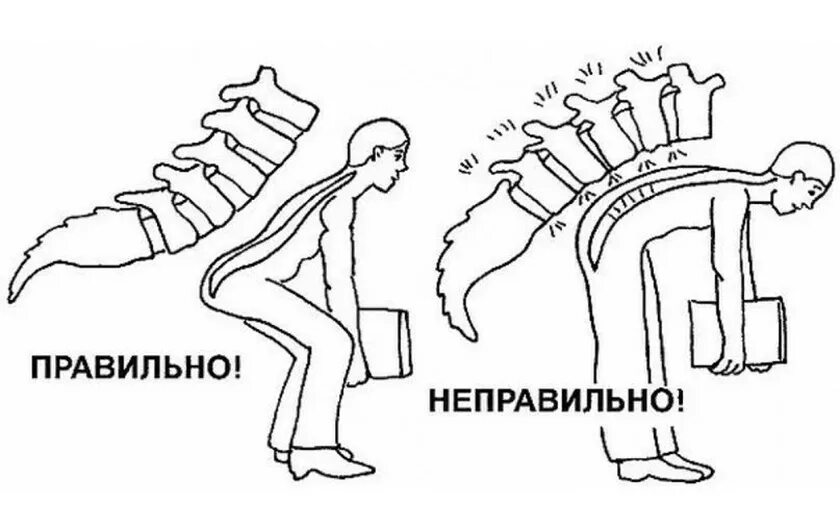 ПРАВИЛЬНО!

НЕПРАВИЛЬНО!