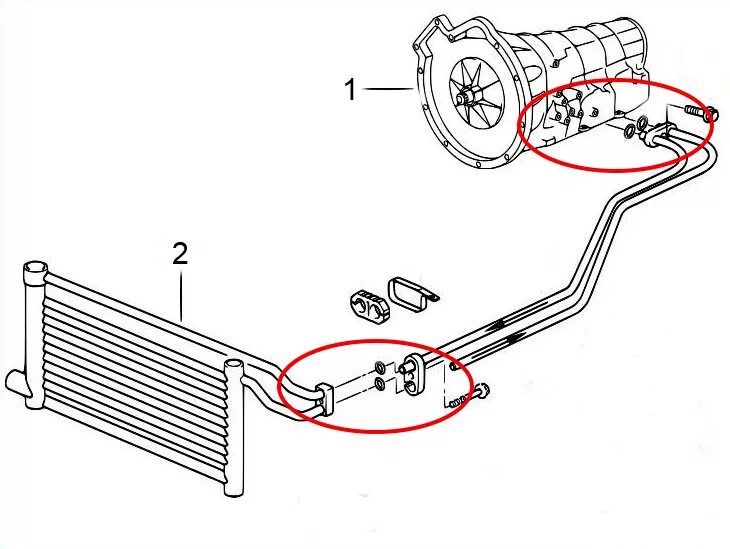 1

2